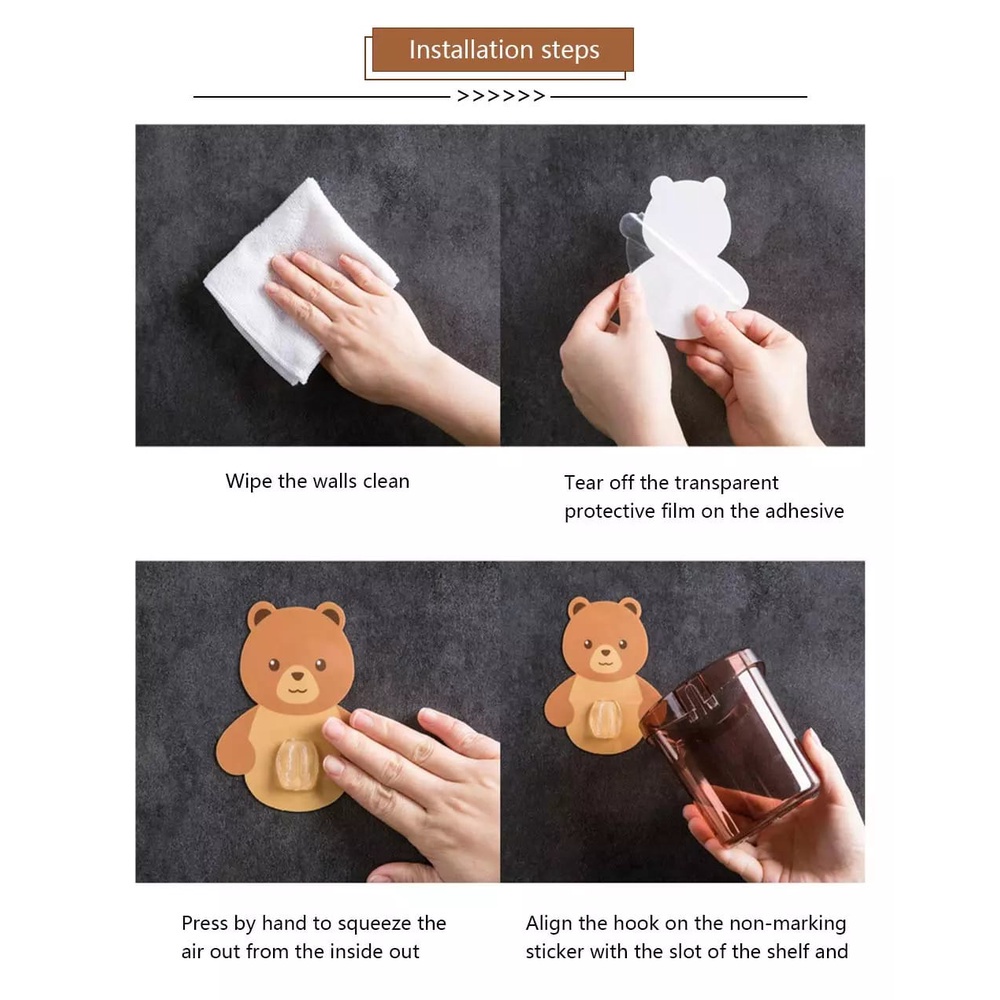 Installation steps

>>>>>>

Wipe the walls clean

Tear off the transparent protective film on the adhesive

Press by hand to squeeze the air out from the inside out

Align the hook on the non-marking sticker with the slot of the shelf and