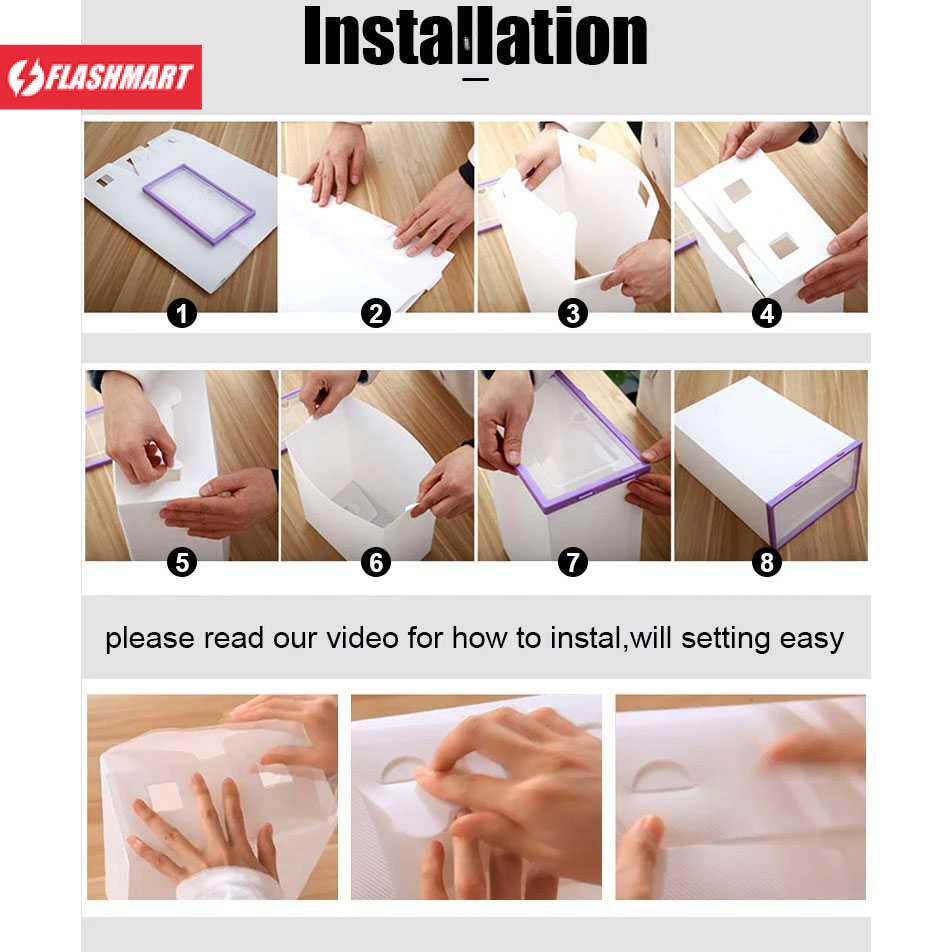 FLASHMART

Installation

1
2
3
4
5
6
7
8

please read our video for how to instal,will setting easy