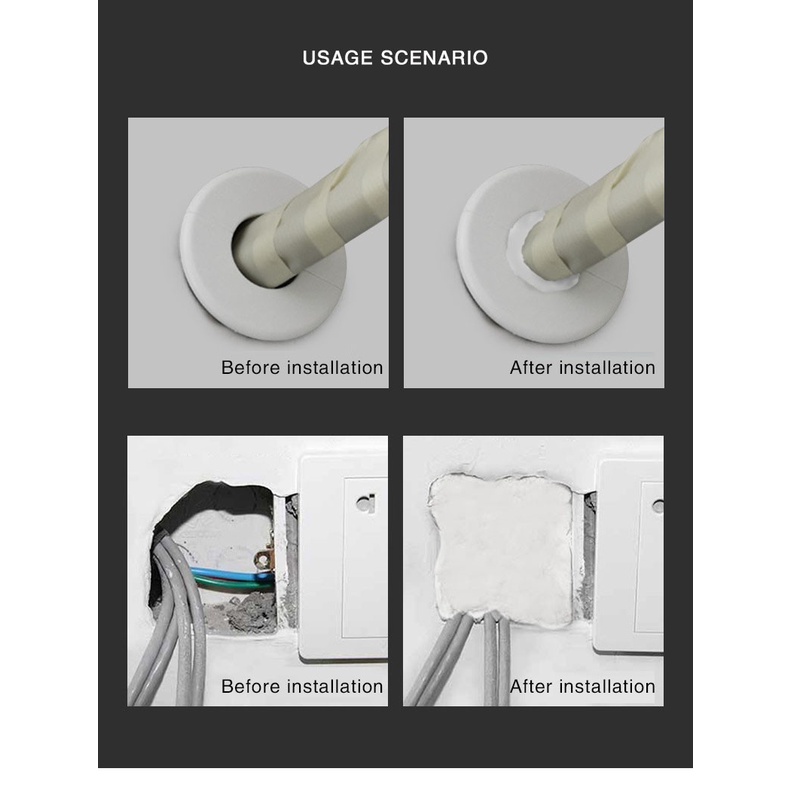 USAGE SCENARIO

Before installation

After installation

Before installation

After installation