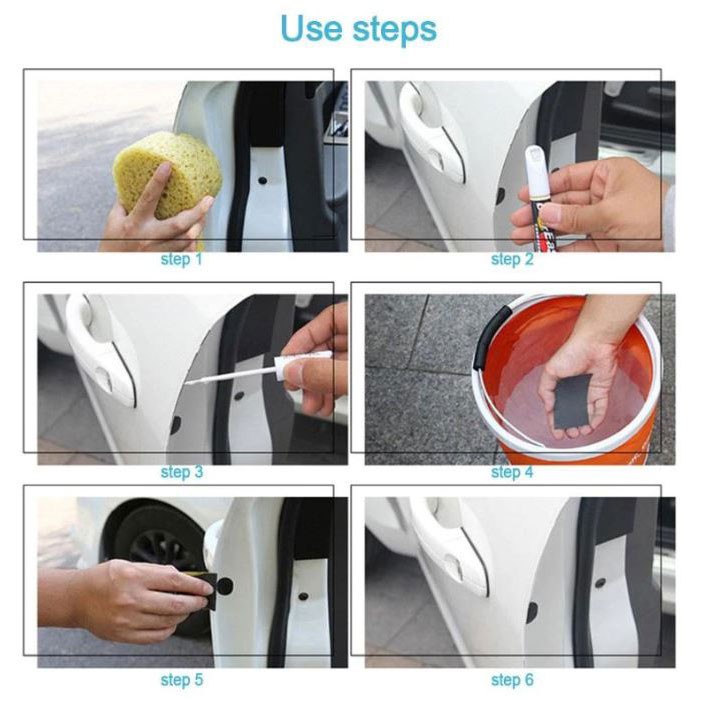 Use steps

step 1

step 2

step 3

step 4

step 5

step 6