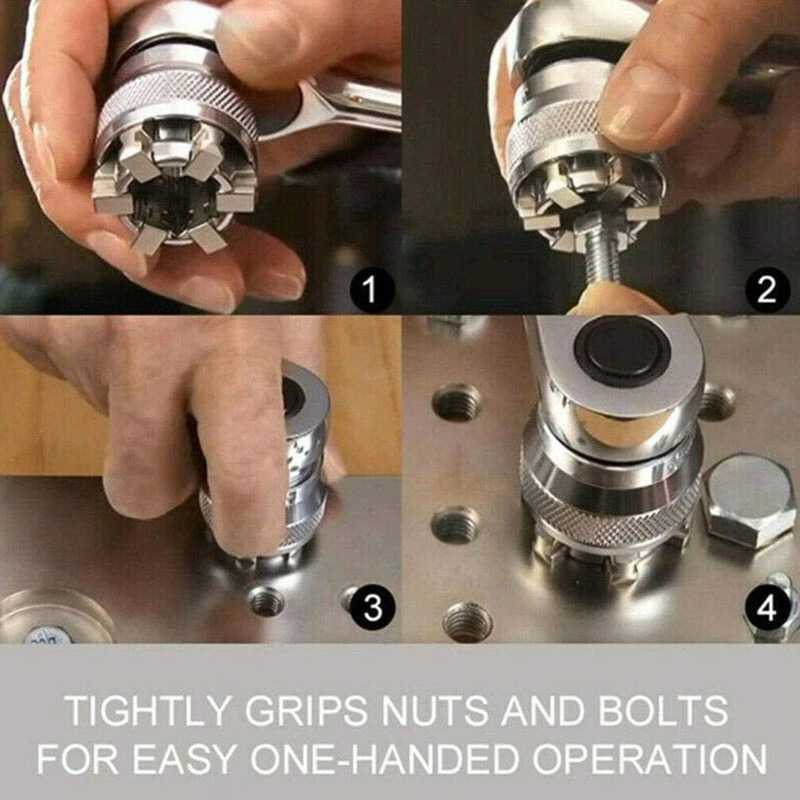 1
2
3
4
TIGHTLY GRIPS NUTS AND BOLTS FOR EASY ONE-HANDED OPERATION