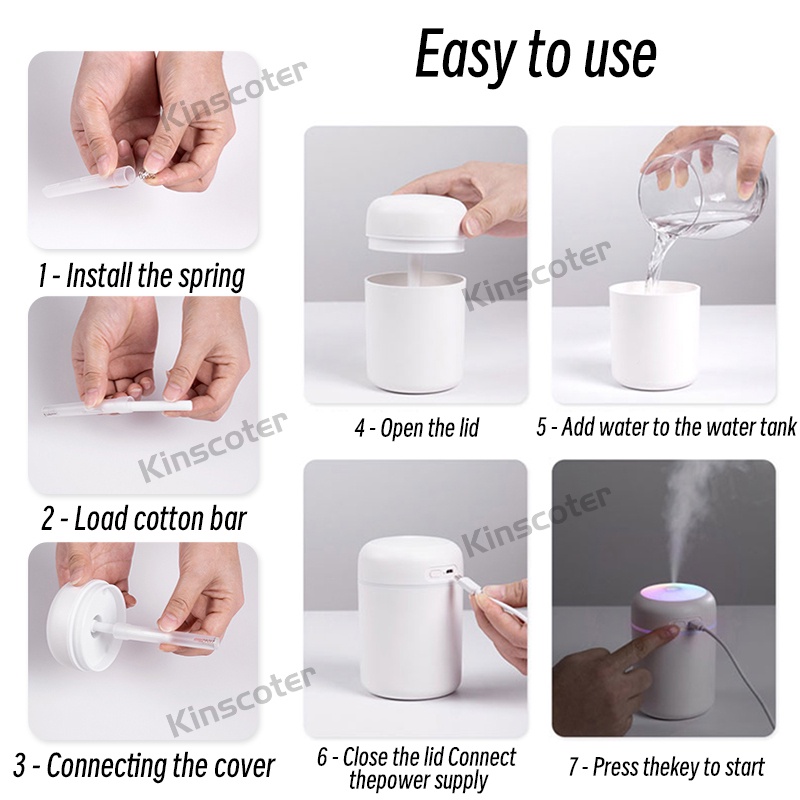 Easy to use

Kinscoter

1 - Install the spring

Kinscoter

2 - Load cotton bar

Kinscoter

3 - Connecting the cover

Kinscoter

4 - Open the lid

5 - Add water to the water tank

Kinscoter

6 - Close the lid Connect thepower supply

7 - Press thekey to start