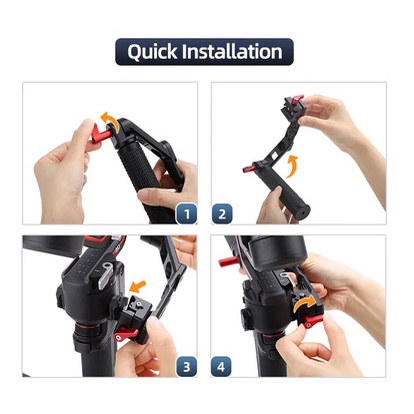 Quick Installation

1

2

3

4