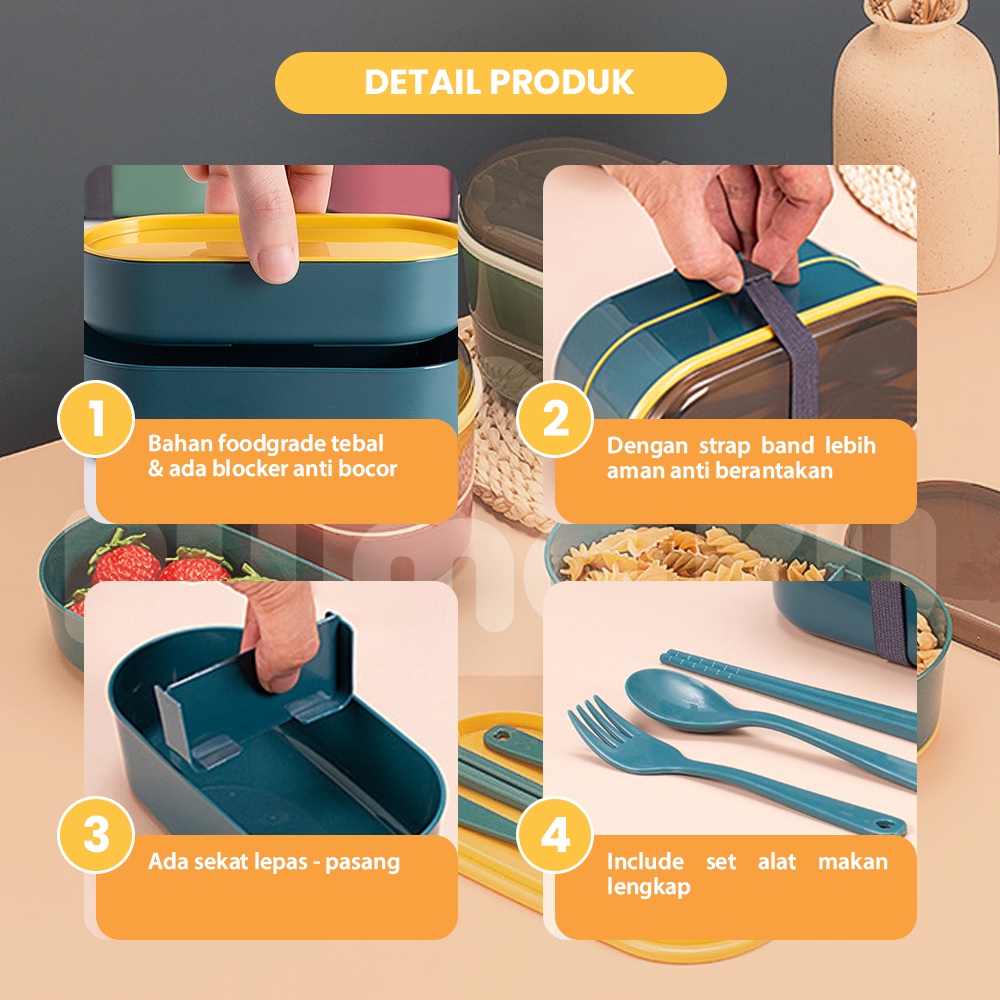 DETAIL PRODUK

1

Bahan foodgrade tebal & ada blocker anti bocor

2

Dengan strap band lebih aman anti berantakan

3

Ada sekat lepas - pasang

4

Include set alat makan lengkap