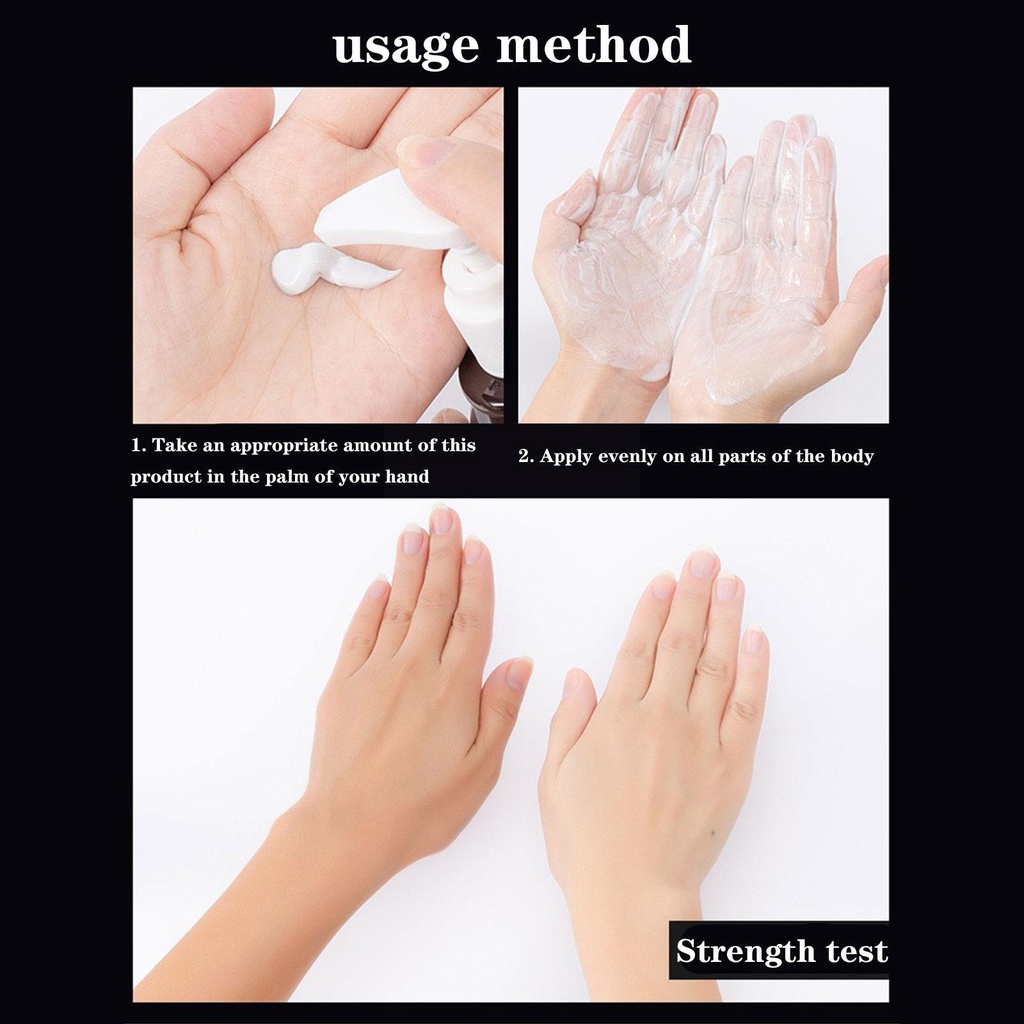 usage method

1. Take an appropriate amount of this product in the palm of your hand

2. Apply evenly on all parts of the body

Strength test