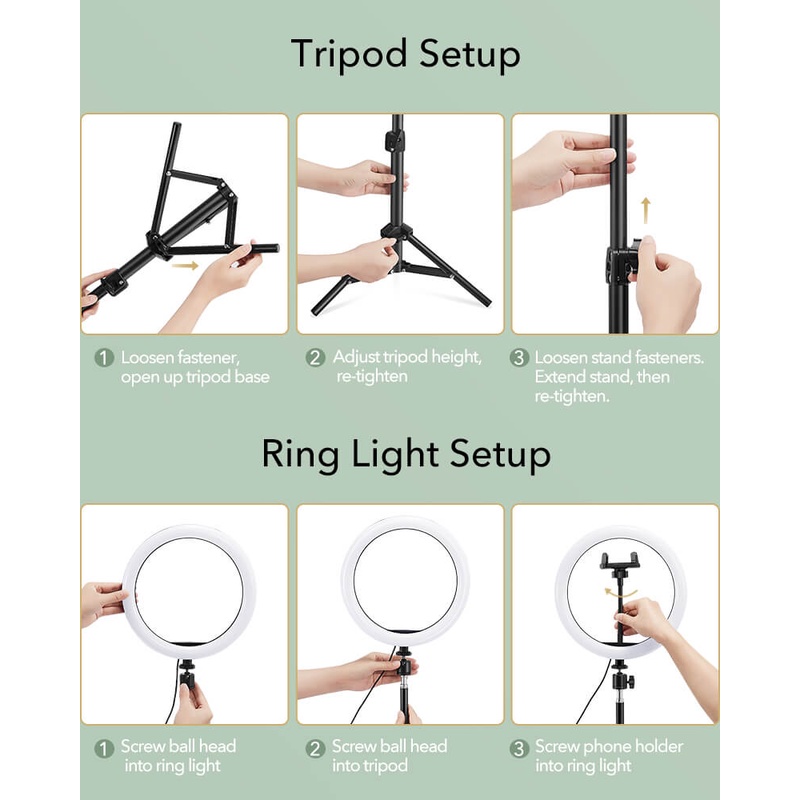 Tripod Setup

1 Loosen fastener, open up tripod base

2 Adjust tripod height, re-tighten

3 Loosen stand fasteners. Extend stand, then re-tighten.

Ring Light Setup

1 Screw ball head into ring light

2 Screw ball head into tripod

3 Screw phone holder into ring light