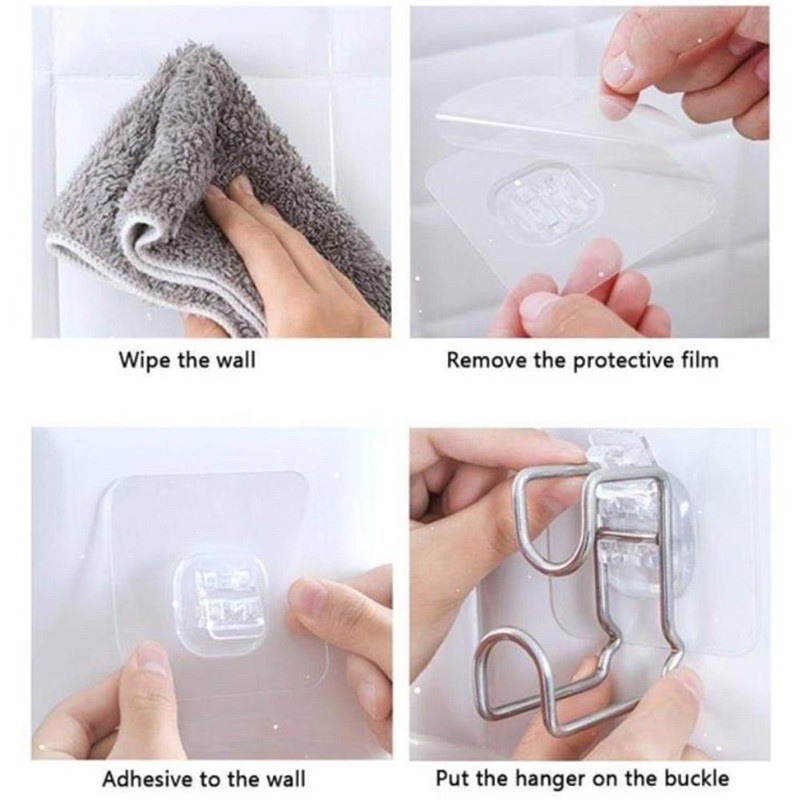 Wipe the wall

Remove the protective film

Adhesive to the wall

Put the hanger on the buckle