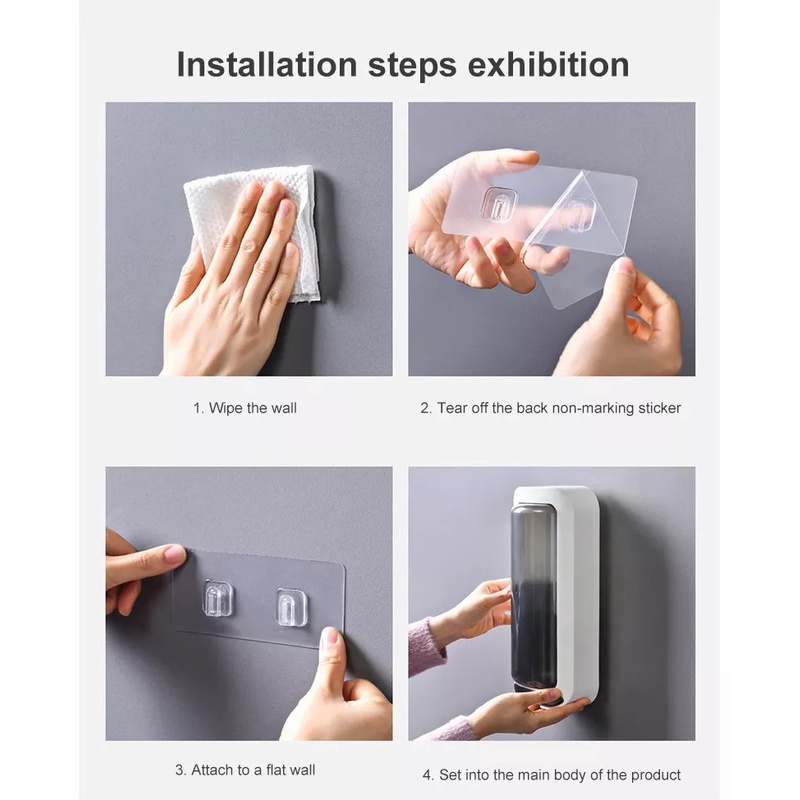 Installation steps exhibition

1. Wipe the wall

2. Tear off the back non-marking sticker

3. Attach to a flat wall

4. Set into the main body of the product