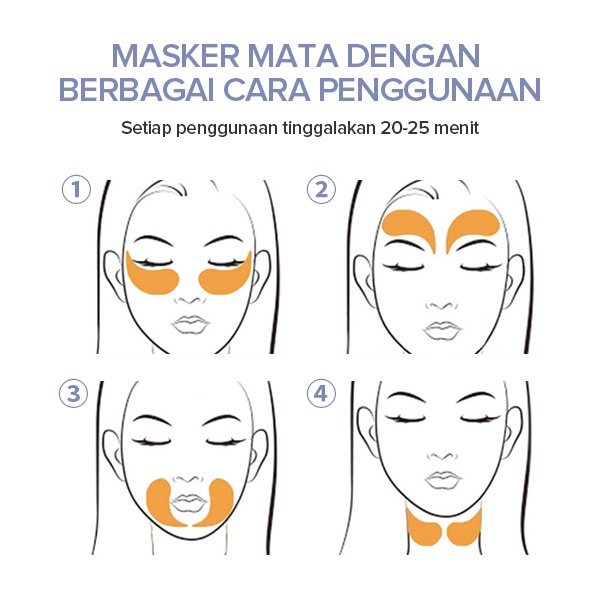 MASKER MATA DENGAN BERBAGAI CARA PENGGUNAAN

Setiap penggunaan tinggalakan 20-25 menit

1

2

3

4