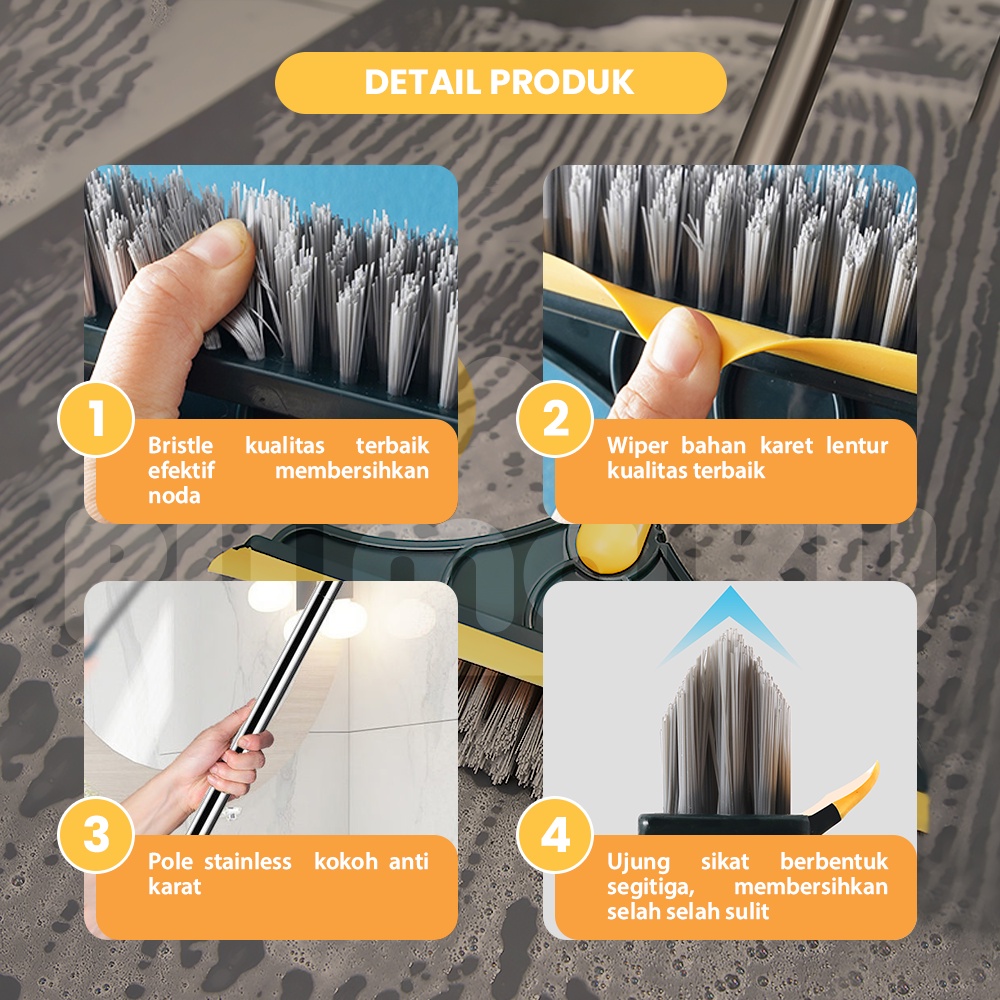 DETAIL PRODUK

1

Bristle kualitas terbaik efektif membersihkan noda

2

Wiper bahan karet lentur kualitas terbaik

3

Pole stainless kokoh anti karat

4

Ujung sikat berbentuk segitiga, membersihkan selah selah sulit