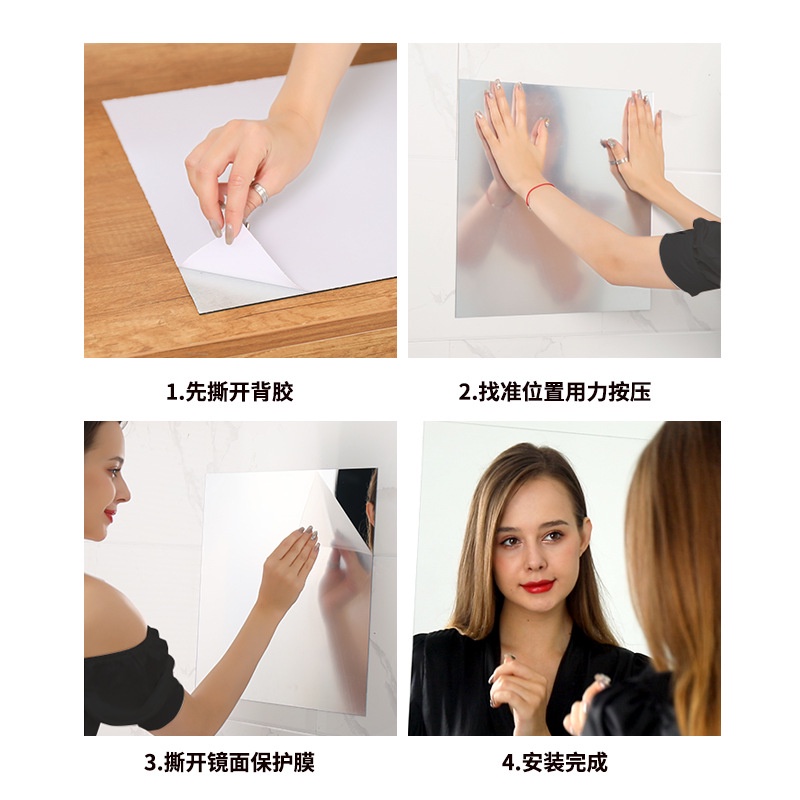 1.先撕开背胶

2.找准位置用力按压

3.撕开镜面保护膜

4.安装完成