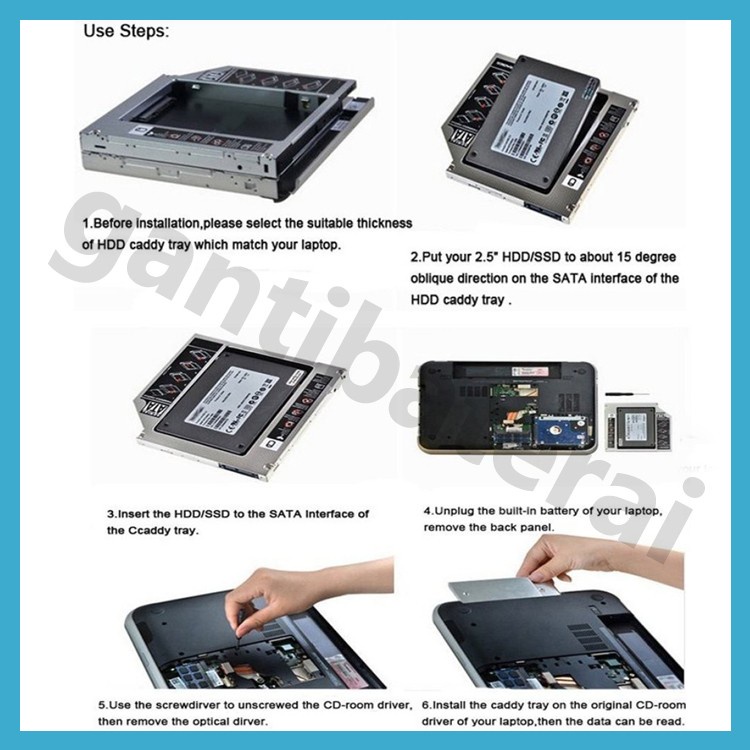 Use Steps:

1.Before installation,please select the suitable thickness of HDD caddy tray which match your laptop.

2.Put your 2.5" HDD/SSD to about 15 degree oblique direction on the SATA interface of the HDD caddy tray .

3.Insert the HDD/SSD to the SATA Interface of the Ccaddy tray.

4.Unplug the built-in battery of your laptop, remove the back panel.

5.Use the screwdirver to unscrewed the CD-room driver, then remove the optical dirver.

6.Install the caddy tray on the original CD-room driver of your laptop,then the data can be read.

gantibaterai