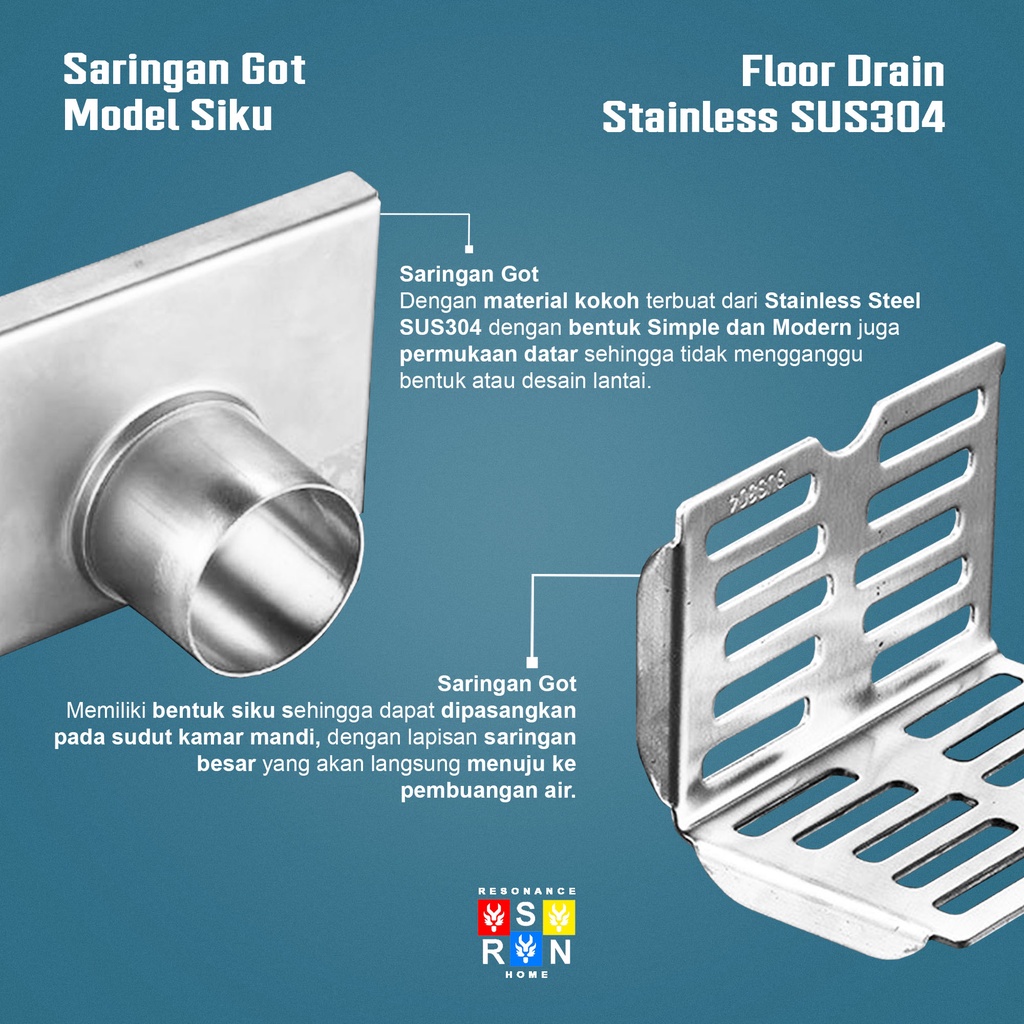 Saringan Got Model Siku

Floor Drain Stainless SUS304

Saringan Got
Dengan material kokoh terbuat dari Stainless Steel SUS304 dengan bentuk Simple dan Modern juga permukaan datar sehingga tidak mengganggu bentuk atau desain lantai.

SUS304

Saringan Got
Memiliki bentuk siku sehingga dapat dipasangkan pada sudut kamar mandi, dengan lapisan saringan besar yang akan langsung menuju ke pembuangan air.

RESONANCE
S
R N
HOME