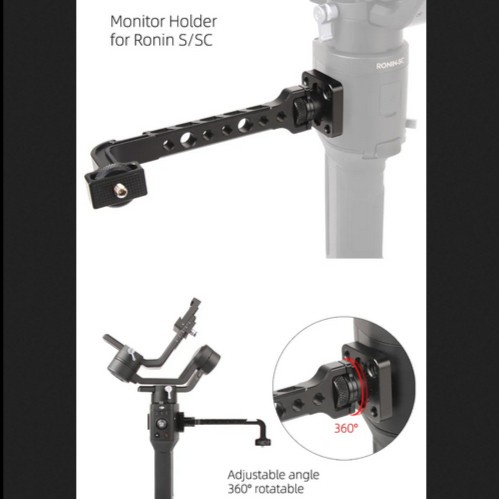 Monitor Holder
for Ronin S/SC

RONIN-SC

360°

Adjustable angle
360° rotatable