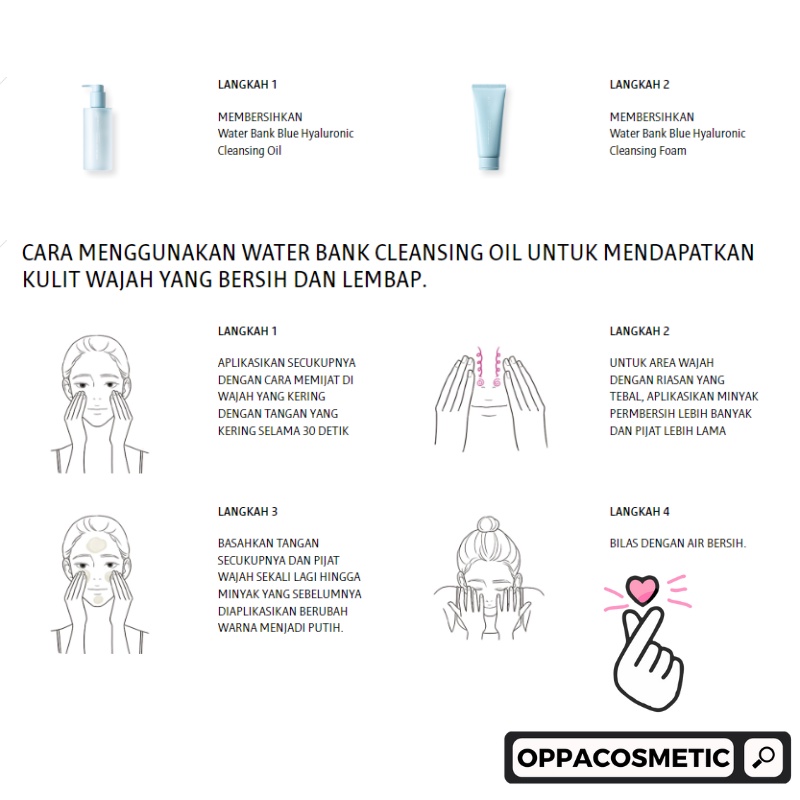 LANGKAH 1

MEMBERSIHKAN
Water Bank Blue Hyaluronic Cleansing Oil

LANGKAH 2

MEMBERSIHKAN
Water Bank Blue Hyaluronic Cleansing Foam

CARA MENGGUNAKAN WATER BANK CLEANSING OIL UNTUK MENDAPATKAN KULIT WAJAH YANG BERSIH DAN LEMBAP.

LANGKAH 1

APLIKASIKAN SECUKUPNYA DENGAN CARA MEMIJAT DI WAJAH YANG KERING DENGAN TANGAN YANG KERING SELAMA 30 DETIK

LANGKAH 2

UNTUK AREA WAJAH DENGAN RIASAN YANG TEBAL, APLIKASIKAN MINYAK PERMBERSIH LEBIH BANYAK DAN PIJAT LEBIH LAMA

LANGKAH 3

BASAHKAN TANGAN SECUKUPNYA DAN PIJAT WAJAH SEKALI LAGI HINGGA MINYAK YANG SEBELUMNYA DIAPLIKASIKAN BERUBAH WARNA MENJADI PUTIH.

LANGKAH 4

BILAS DENGAN AIR BERSIH.

OPPACOSMETIC