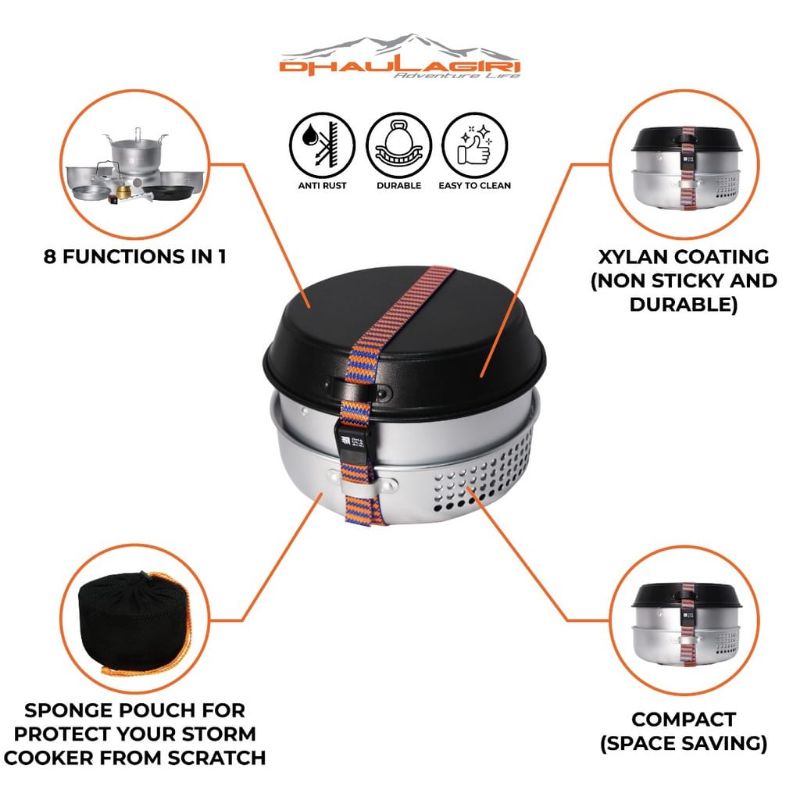 DHAULAGIRI
Adventure Life

ANTI RUST
DURABLE
EASY TO CLEAN

8 FUNCTIONS IN 1

XYLAN COATING (NON STICKY AND DURABLE)

SPONGE POUCH FOR PROTECT YOUR STORM COOKER FROM SCRATCH

COMPACT (SPACE SAVING)