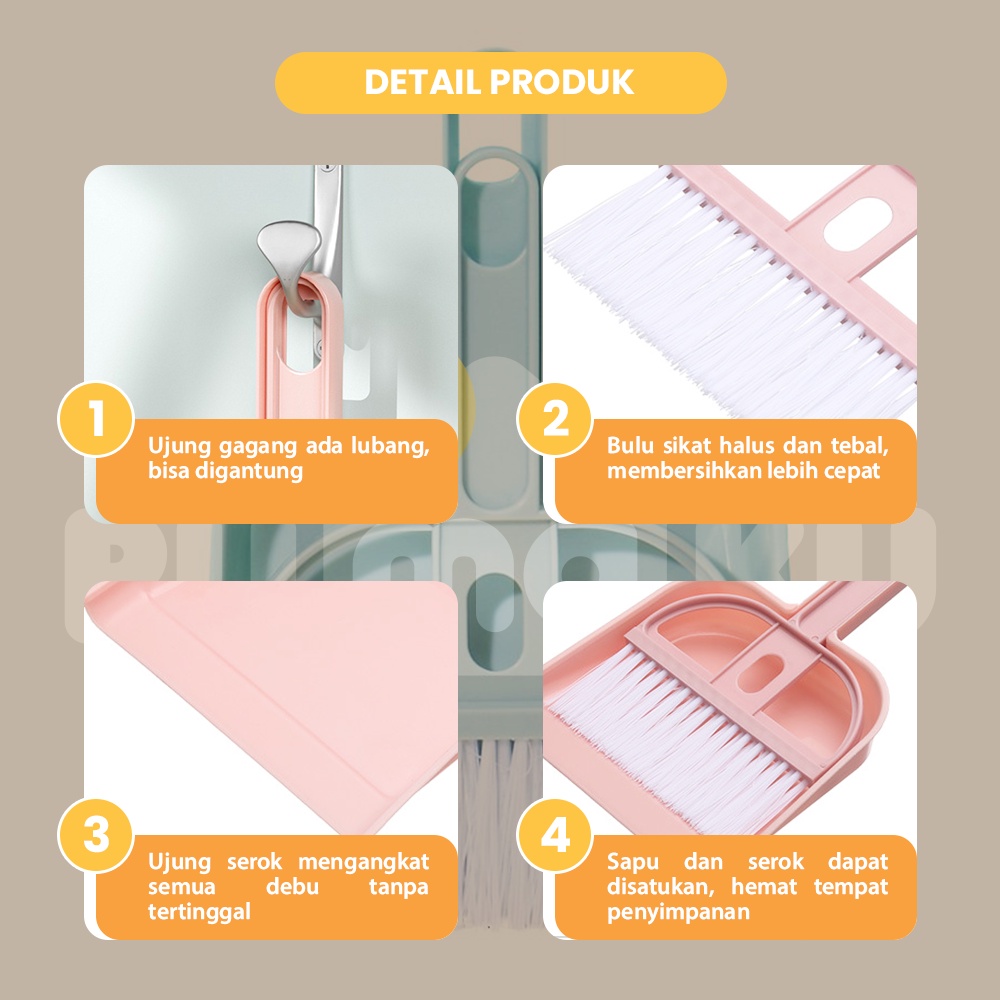 DETAIL PRODUK

1

Ujung gagang ada lubang, bisa digantung

2

Bulu sikat halus dan tebal, membersihkan lebih cepat

3

Ujung serok mengangkat semua debu tanpa tertinggal

4

Sapu dan serok dapat disatukan, hemat tempat penyimpanan