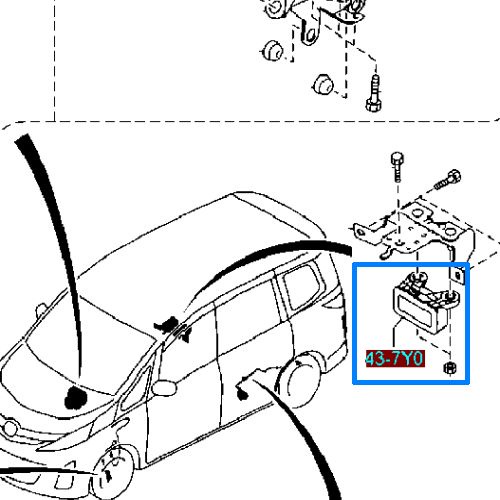 43-7Y0