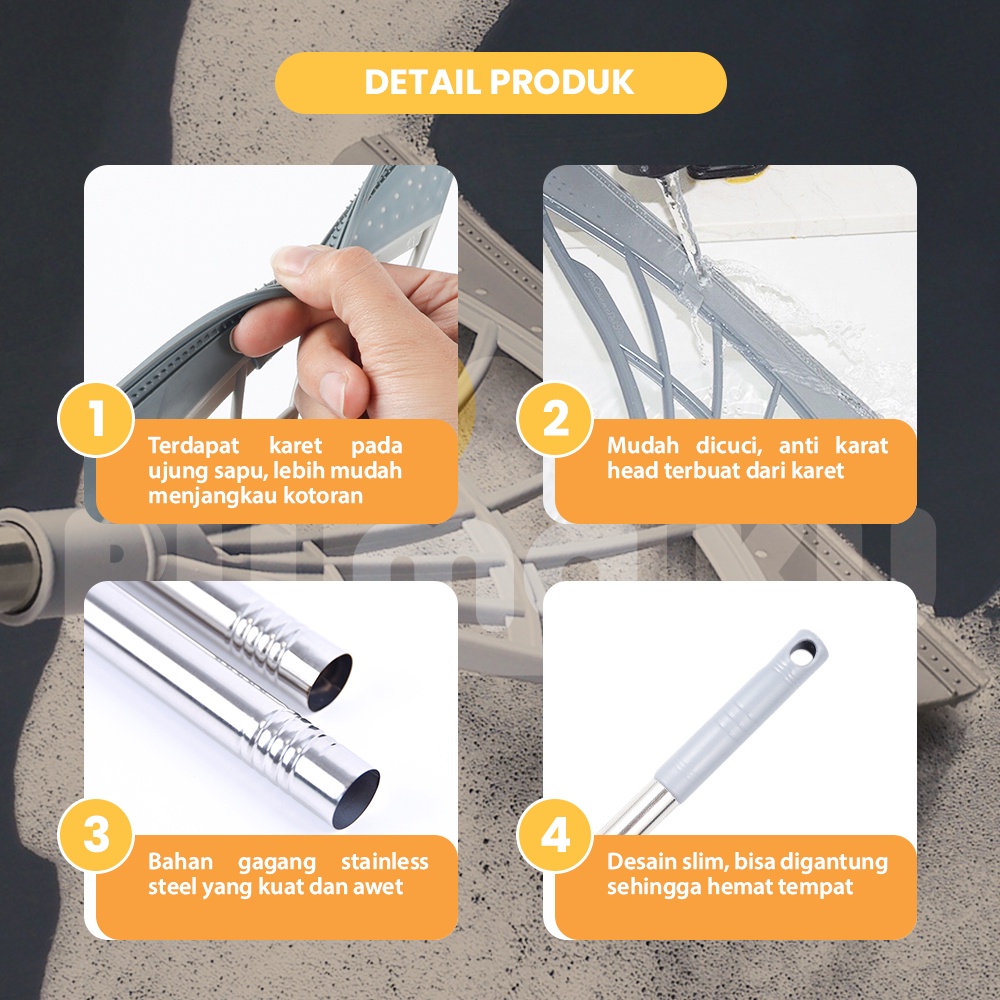 DETAIL PRODUK

1

Terdapat karet pada ujung sapu, lebih mudah menjangkau kotoran

2

Mudah dicuci, anti karat head terbuat dari karet

3

Bahan gagang stainless steel yang kuat dan awet

4

Desain slim, bisa digantung sehingga hemat tempat