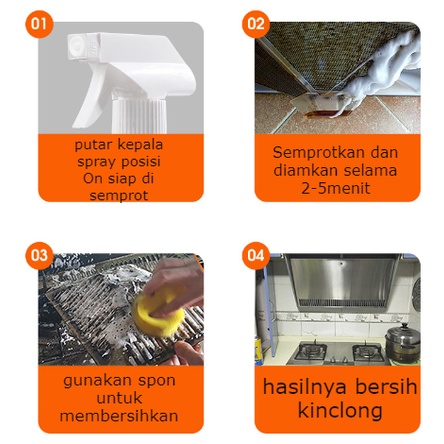 01

putar kepala spray posisi On siap di semprot

02

Semprotkan dan diamkan selama 2-5menit

03

gunakan spon untuk membersihkan

04

hasilnya bersih kinclong