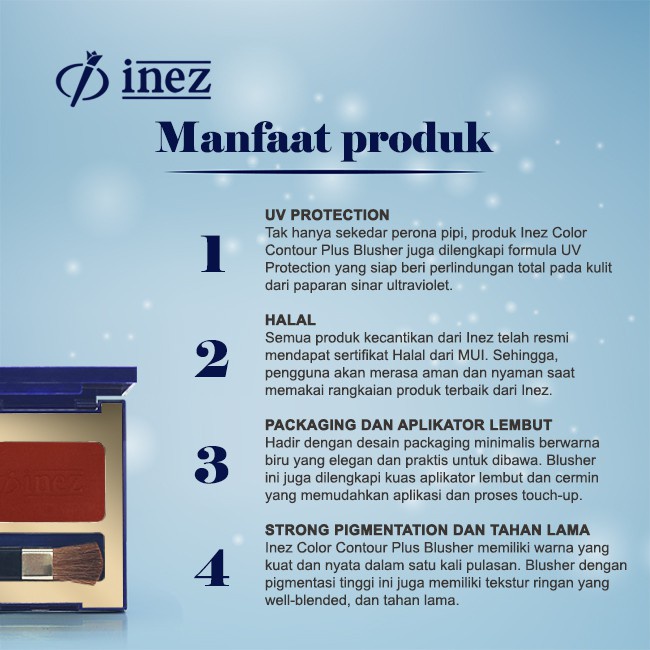 inez

Manfaat produk

1
UV PROTECTION
Tak hanya sekedar perona pipi, produk Inez Color Contour Plus Blusher juga dilengkapi formula UV Protection yang siap beri perlindungan total pada kulit dari paparan sinar ultraviolet.

2
HALAL
Semua produk kecantikan dari Inez telah resmi mendapat sertifikat Halal dari MUI. Sehingga, pengguna akan merasa aman dan nyaman saat memakai rangkaian produk terbaik dari Inez.

3
PACKAGING DAN APLIKATOR LEMBUT
Hadir dengan desain packaging minimalis berwarna biru yang elegan dan praktis untuk dibawa. Blusher ini juga dilengkapi kuas aplikator lembut dan cermin yang memudahkan aplikasi dan proses touch-up.

4
STRONG PIGMENTATION DAN TAHAN LAMA
Inez Color Contour Plus Blusher memiliki warna yang kuat dan nyata dalam satu kali pulasan. Blusher dengan pigmentasi tinggi ini juga memiliki tekstur ringan yang well-blended, dan tahan lama.

inez