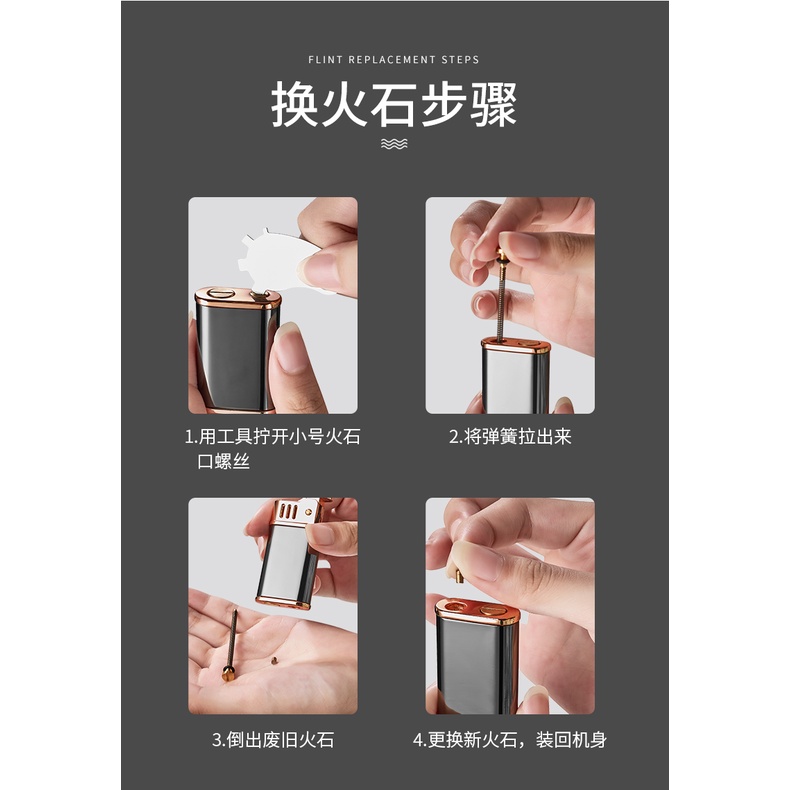 FLINT REPLACEMENT STEPS

换火石步骤

1.用工具拧开小号火石口螺丝

2.将弹簧拉出来

3.倒出废旧火石

4.更换新火石，装回机身