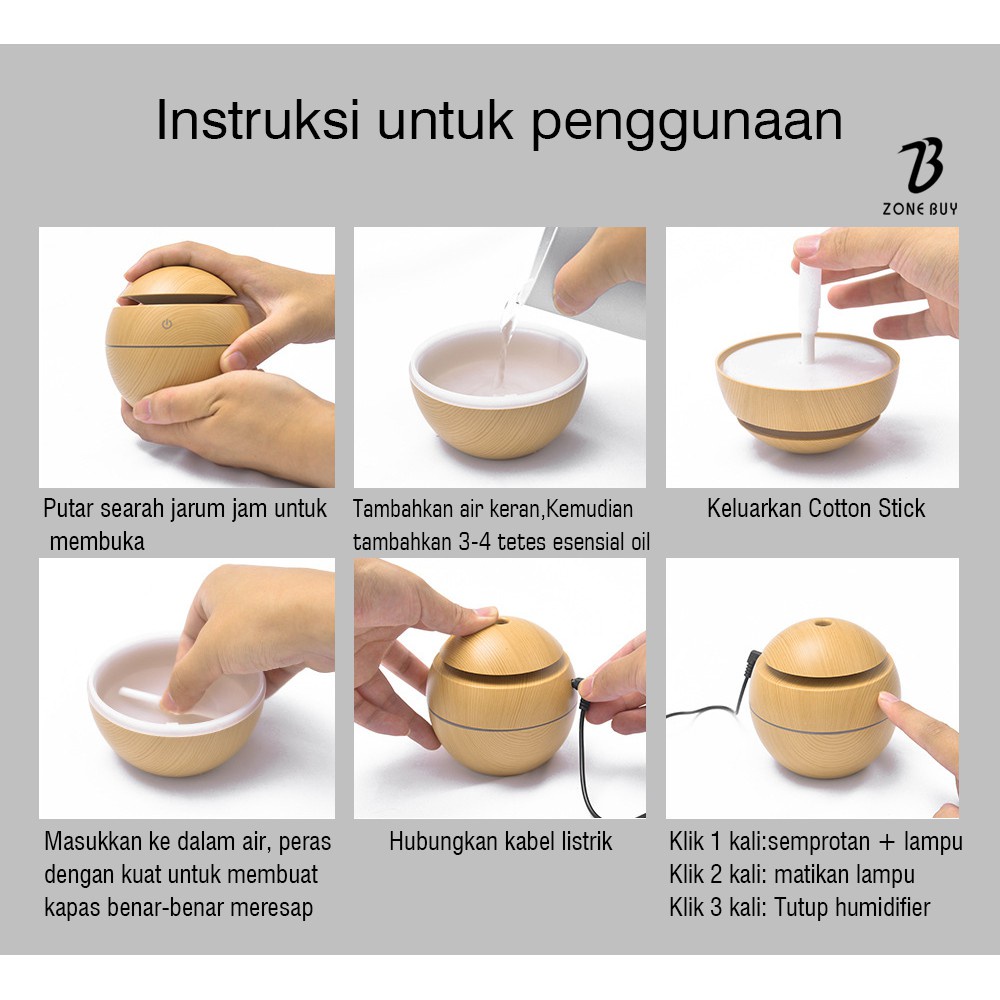 Instruksi untuk penggunaan

B
ZONE BUY

Putar searah jarum jam untuk membuka

Tambahkan air keran,Kemudian tambahkan 3-4 tetes esensial oil

Keluarkan Cotton Stick

Masukkan ke dalam air, peras dengan kuat untuk membuat kapas benar-benar meresap

Hubungkan kabel listrik

Klik 1 kali:semprotan + lampu
Klik 2 kali: matikan lampu
Klik 3 kali: Tutup humidifier