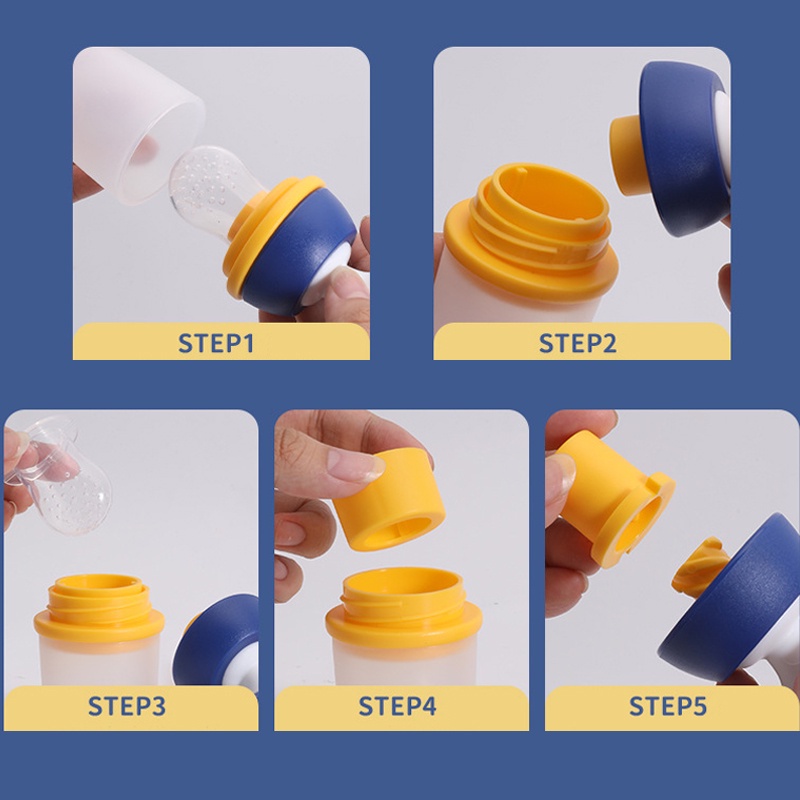 STEP1

STEP2

STEP3

STEP4

STEP5