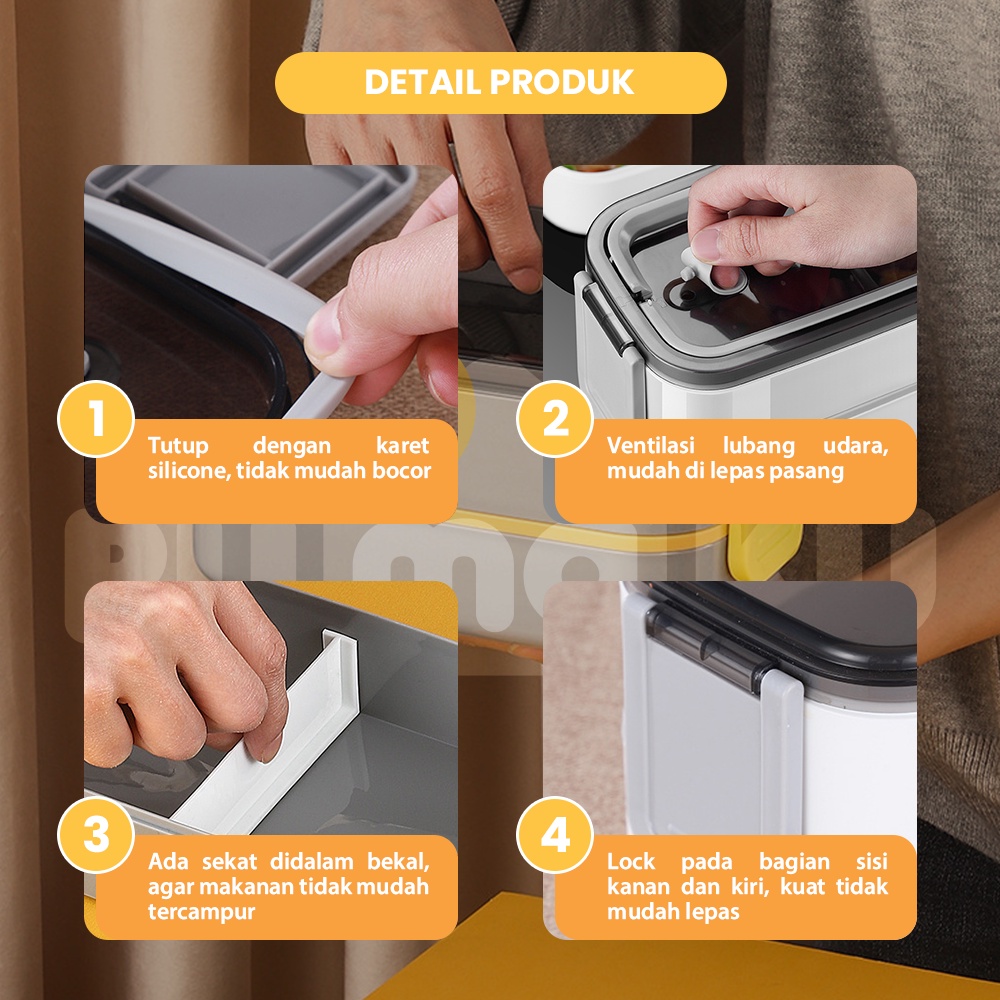 DETAIL PRODUK

1

Tutup dengan karet silicone, tidak mudah bocor

2

Ventilasi lubang udara, mudah di lepas pasang

3

Ada sekat didalam bekal, agar makanan tidak mudah tercampur

4

Lock pada bagian sisi kanan dan kiri, kuat tidak mudah lepas