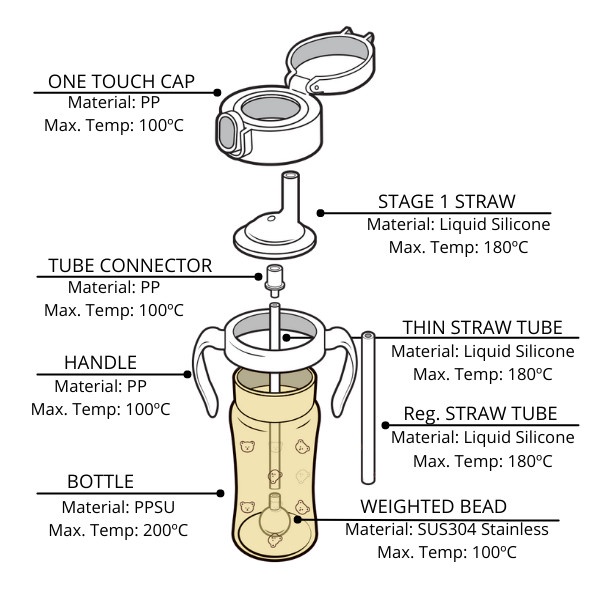 ONE TOUCH CAP
Material: PP
Max. Temp: 100ºC

STAGE 1 STRAW
Material: Liquid Silicone
Max. Temp: 180ºC

TUBE CONNECTOR
Material: PP
Max. Temp: 100ºC

THIN STRAW TUBE
Material: Liquid Silicone
Max. Temp: 180ºC

HANDLE
Material: PP
Max. Temp: 100ºC

Reg. STRAW TUBE
Material: Liquid Silicone
Max. Temp: 180ºC

BOTTLE
Material: PPSU
Max. Temp: 200ºC

WEIGHTED BEAD
Material: SUS304 Stainless
Max. Temp: 100ºC