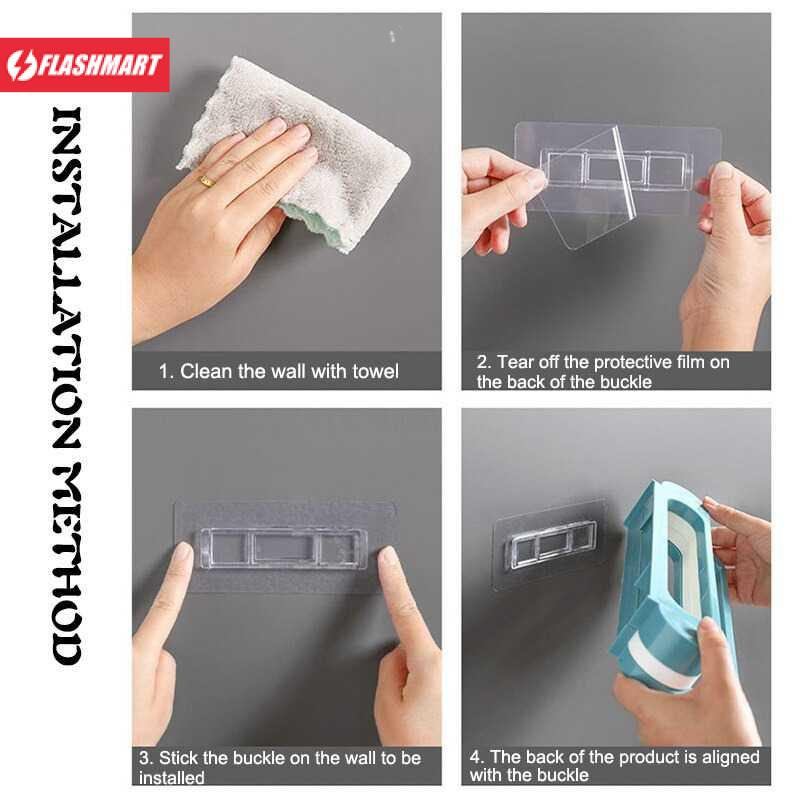 FLASHMART

INSTALLATION METHOD

1. Clean the wall with towel

2. Tear off the protective film on the back of the buckle

3. Stick the buckle on the wall to be installed

4. The back of the product is aligned with the buckle