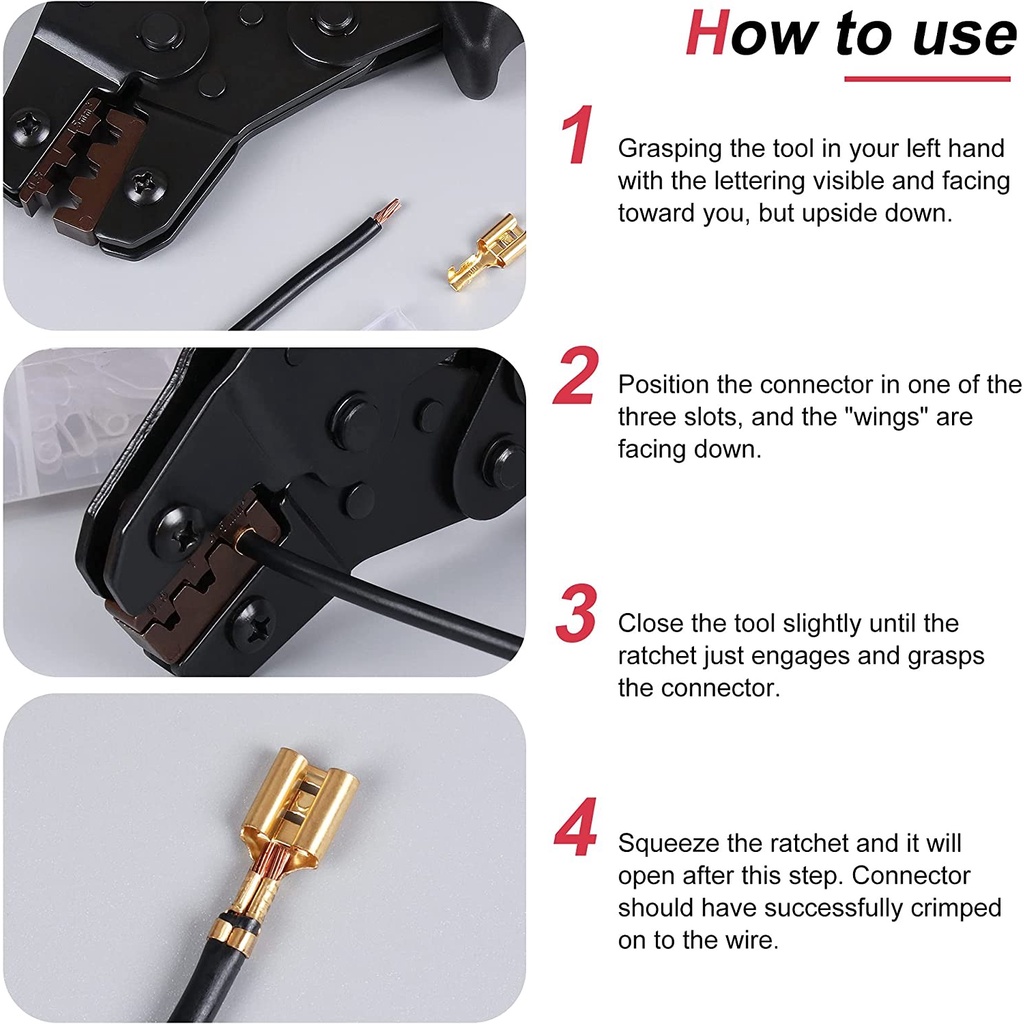 How to use

1
Grasping the tool in your left hand with the lettering visible and facing toward you, but upside down.

2
Position the connector in one of the three slots, and the "wings" are facing down.

3
Close the tool slightly until the ratchet just engages and grasps the connector.

4
Squeeze the ratchet and it will open after this step. Connector should have successfully crimped on to the wire.