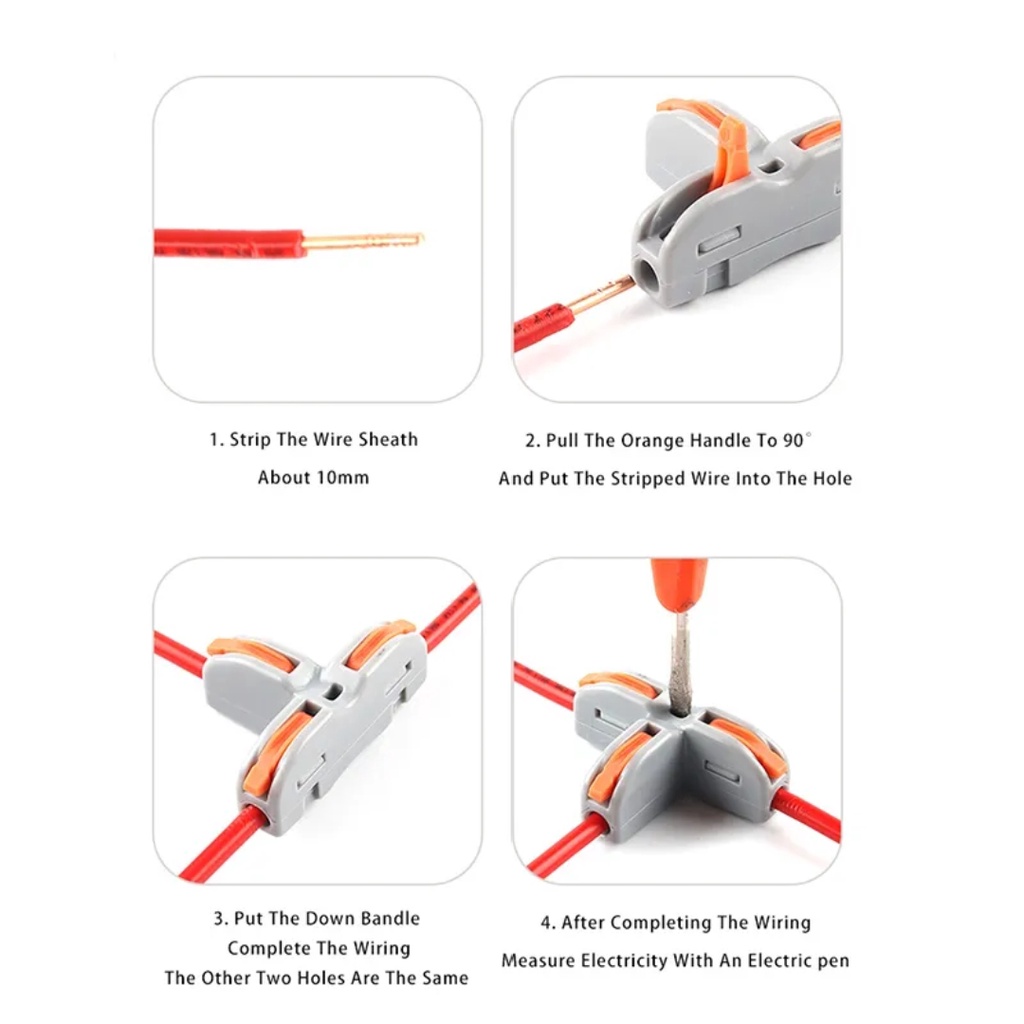 1. Strip The Wire Sheath
About 10mm

2. Pull The Orange Handle To 90°
And Put The Stripped Wire Into The Hole

3. Put The Down Bandle
Complete The Wiring
The Other Two Holes Are The Same

4. After Completing The Wiring
Measure Electricity With An Electric pen