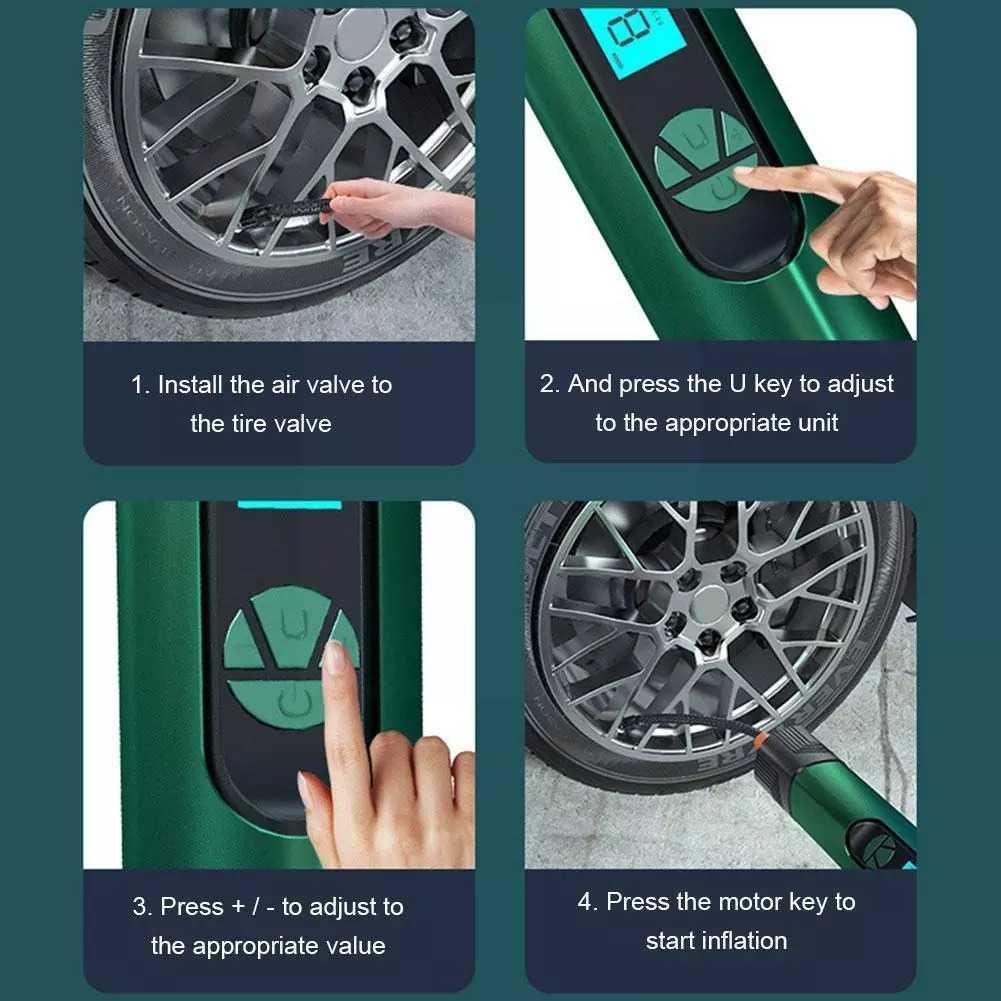 1. Install the air valve to the tire valve

2. And press the U key to adjust to the appropriate unit

3. Press + / - to adjust to the appropriate value

4. Press the motor key to start inflation