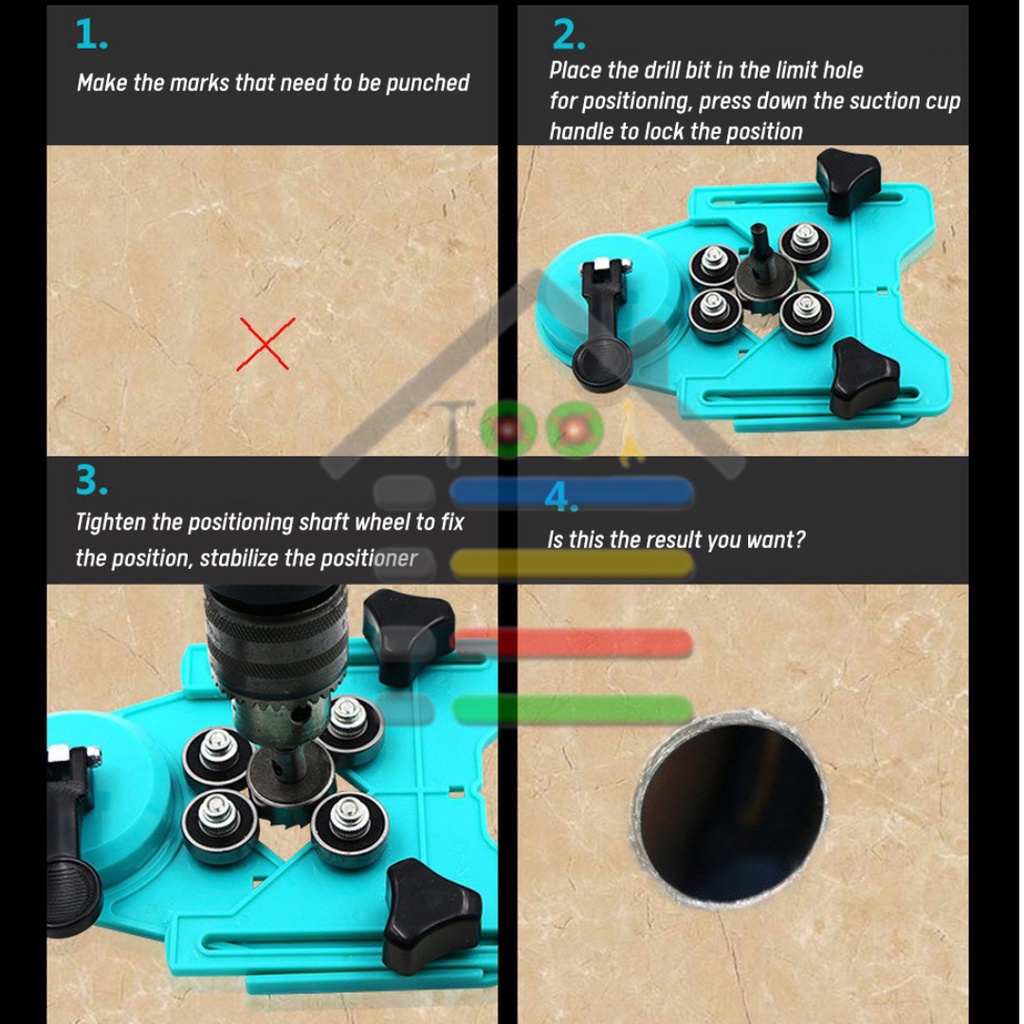 1.
Make the marks that need to be punched

2.
Place the drill bit in the limit hole for positioning, press down the suction cup handle to lock the position

3.
Tighten the positioning shaft wheel to fix the position, stabilize the positioner

4.
Is this the result you want?