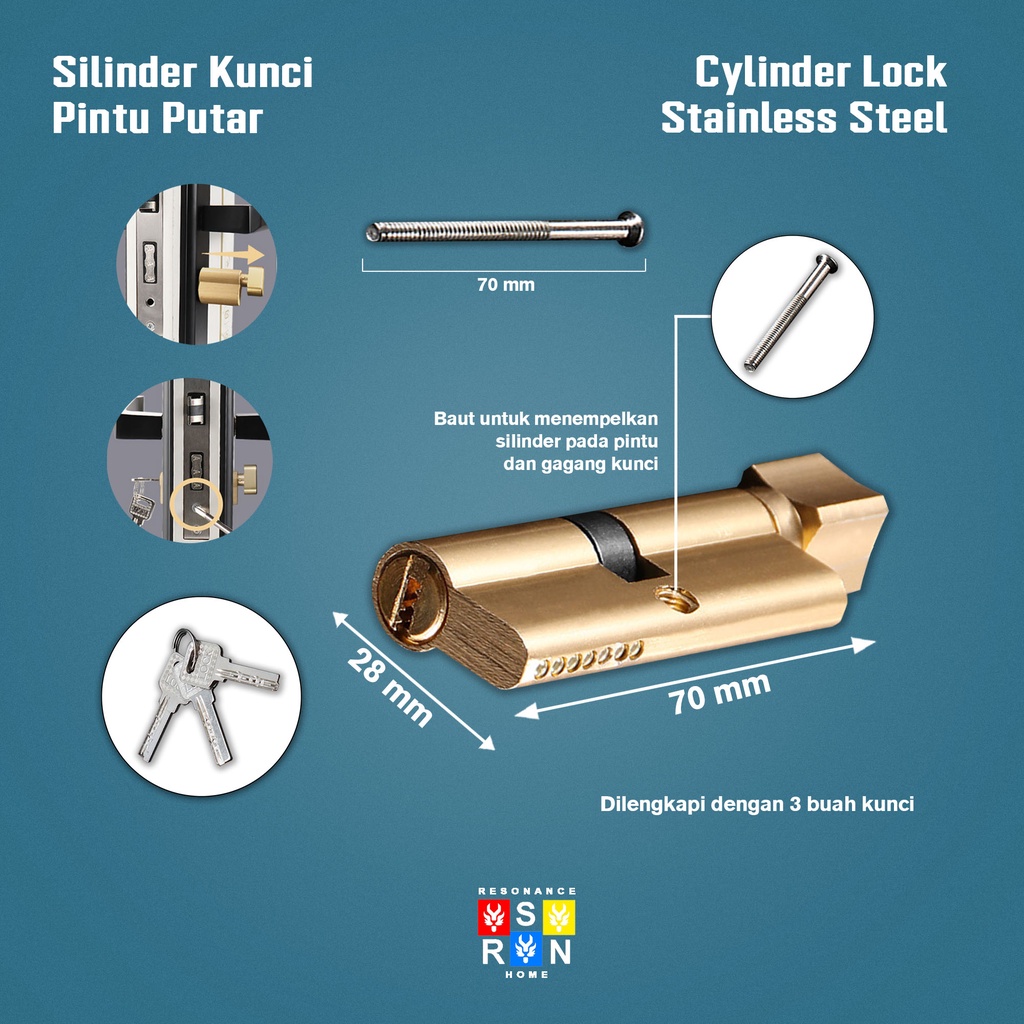 Silinder Kunci
Pintu Putar

Cylinder Lock
Stainless Steel

70 mm

Baut untuk menempelkan silinder pada pintu dan gagang kunci

28 mm

70 mm

Dilengkapi dengan 3 buah kunci

RESONANCE
S
R N
HOME