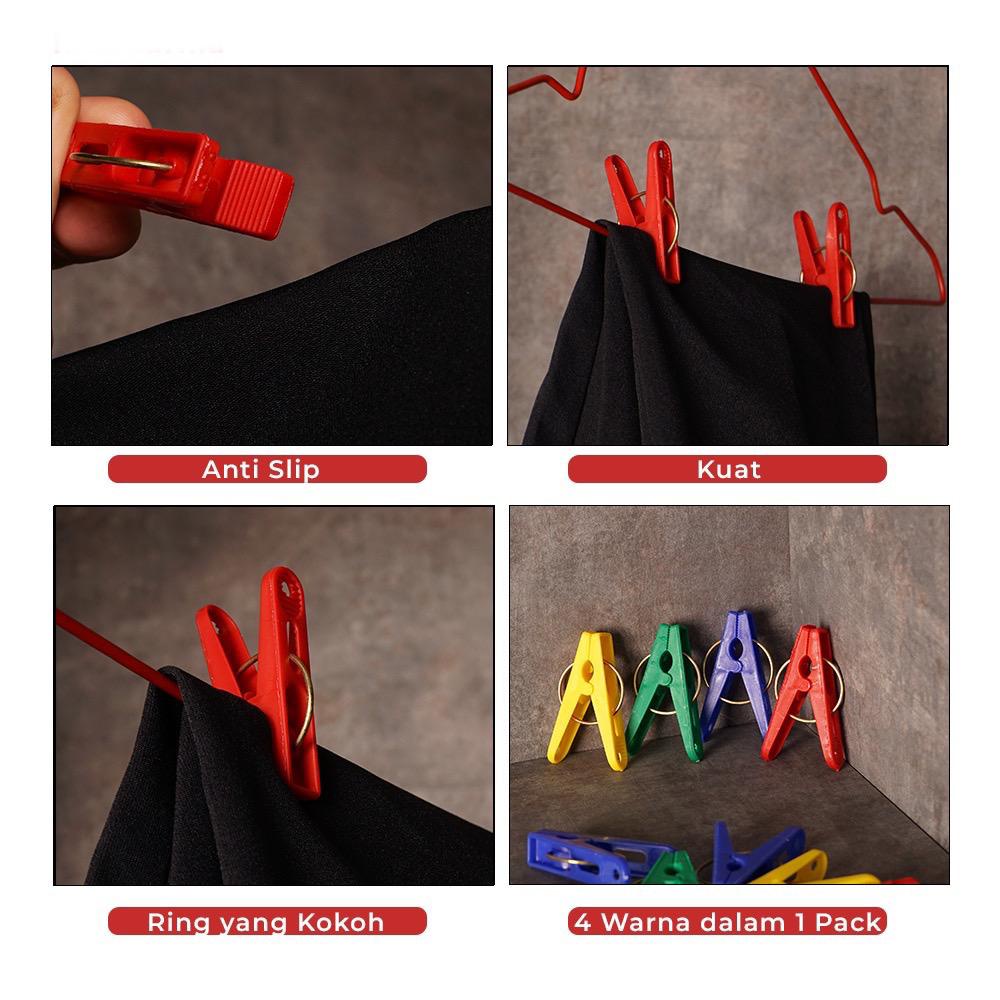 Anti Slip

Kuat

Ring yang Kokoh

4 Warna dalam 1 Pack