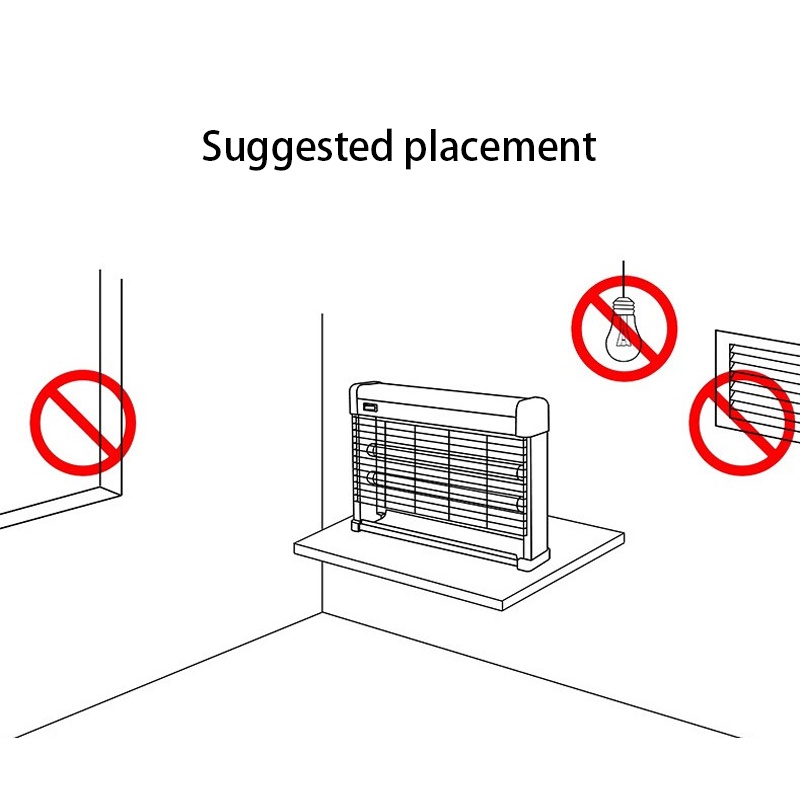 Suggested placement