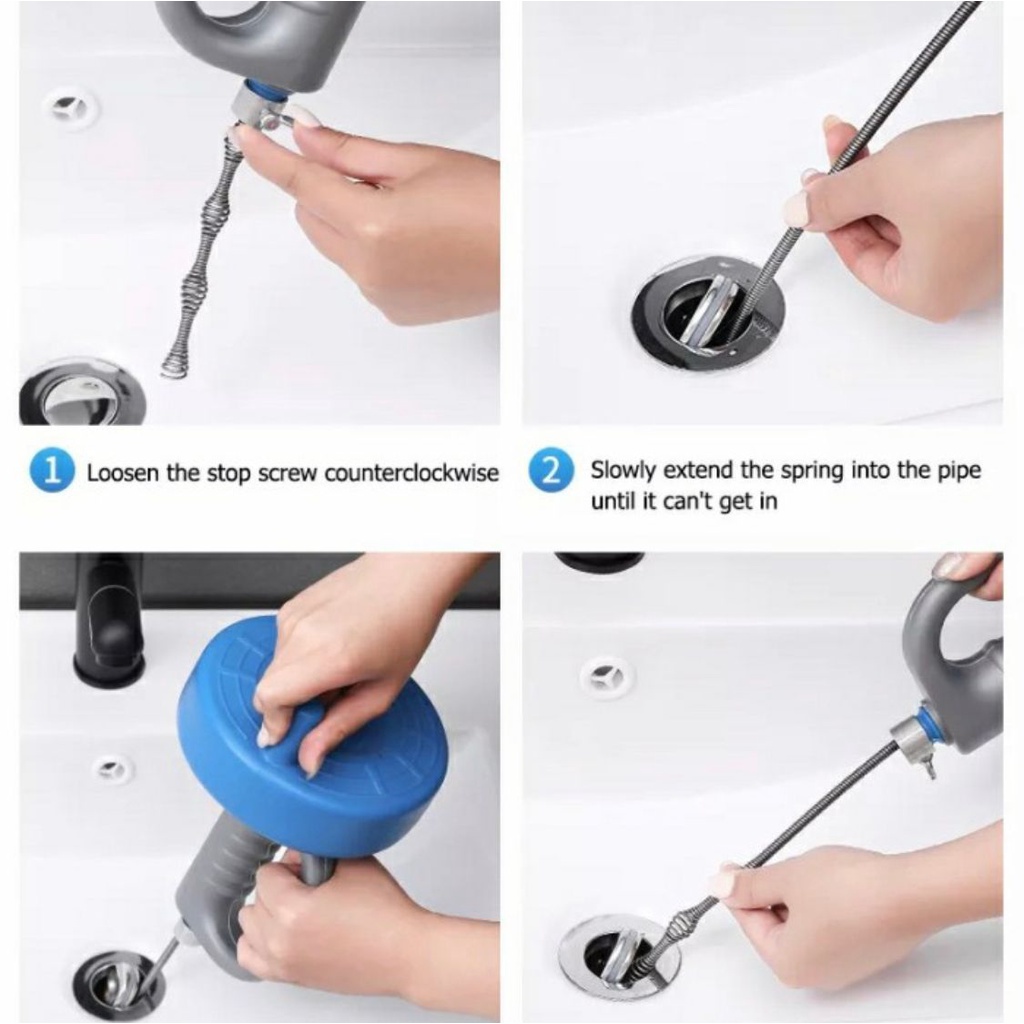 1 Loosen the stop screw counterclockwise

2 Slowly extend the spring into the pipe until it can't get in