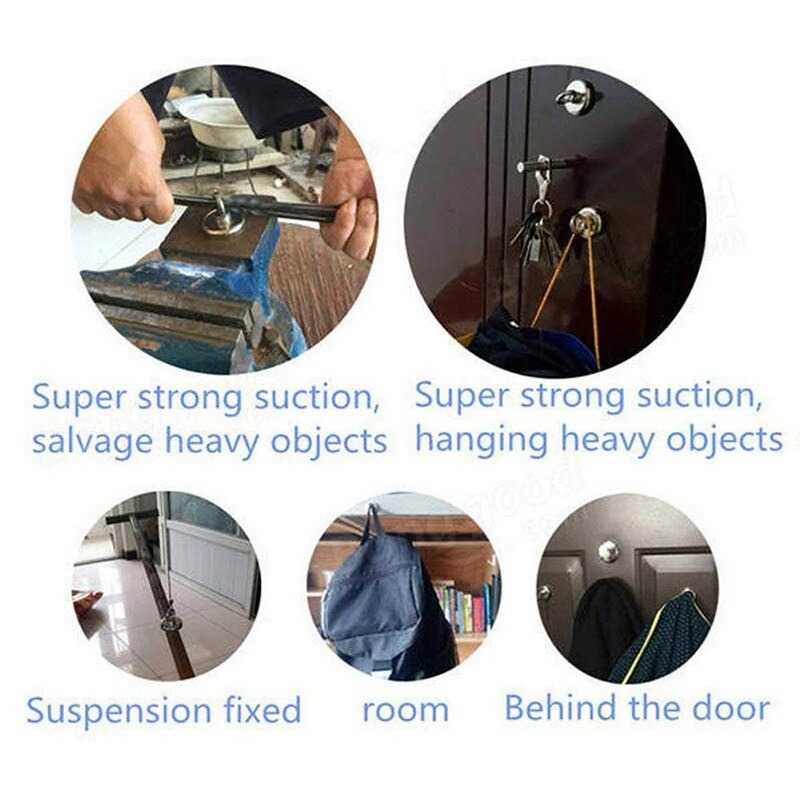 Super strong suction, salvage heavy objects

Super strong suction, hanging heavy objects

Suspension fixed

room

Behind the door