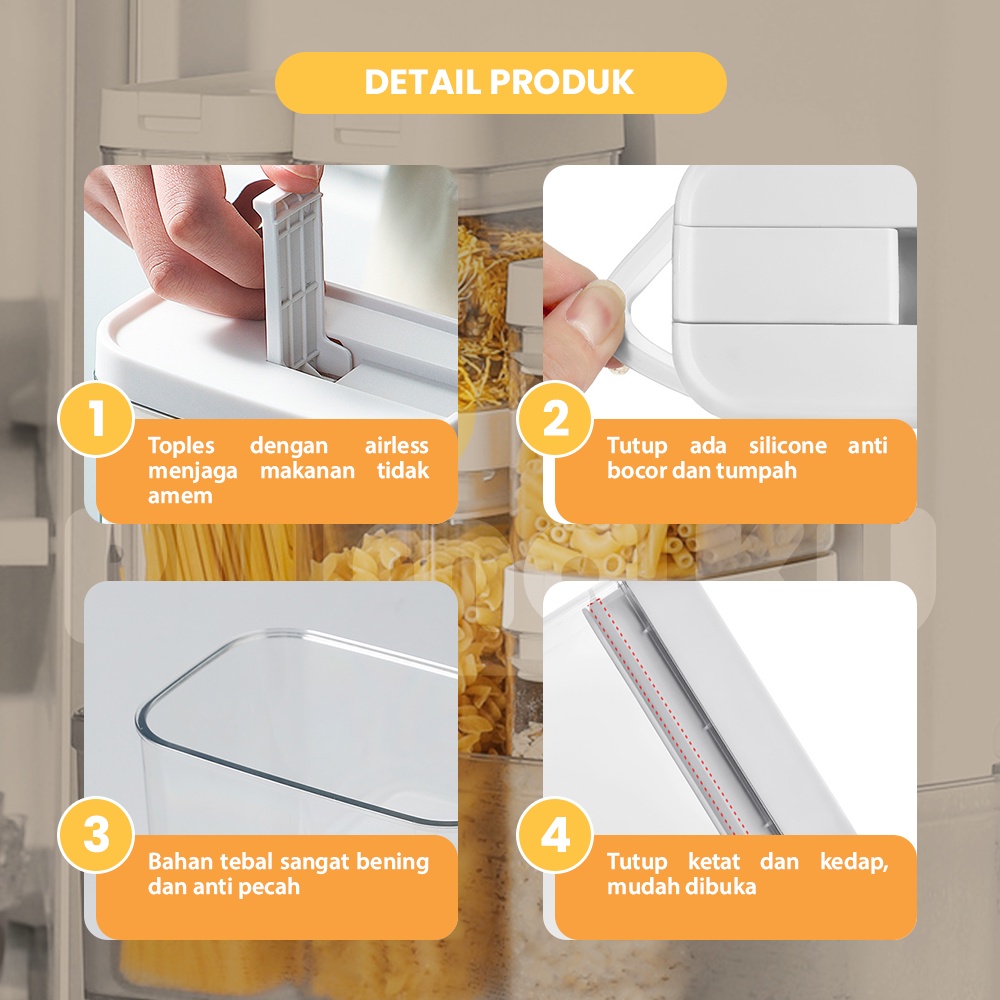 DETAIL PRODUK

1

Toples dengan airless menjaga makanan tidak amem

2

Tutup ada silicone anti bocor dan tumpah

3

Bahan tebal sangat bening dan anti pecah

4

Tutup ketat dan kedap, mudah dibuka