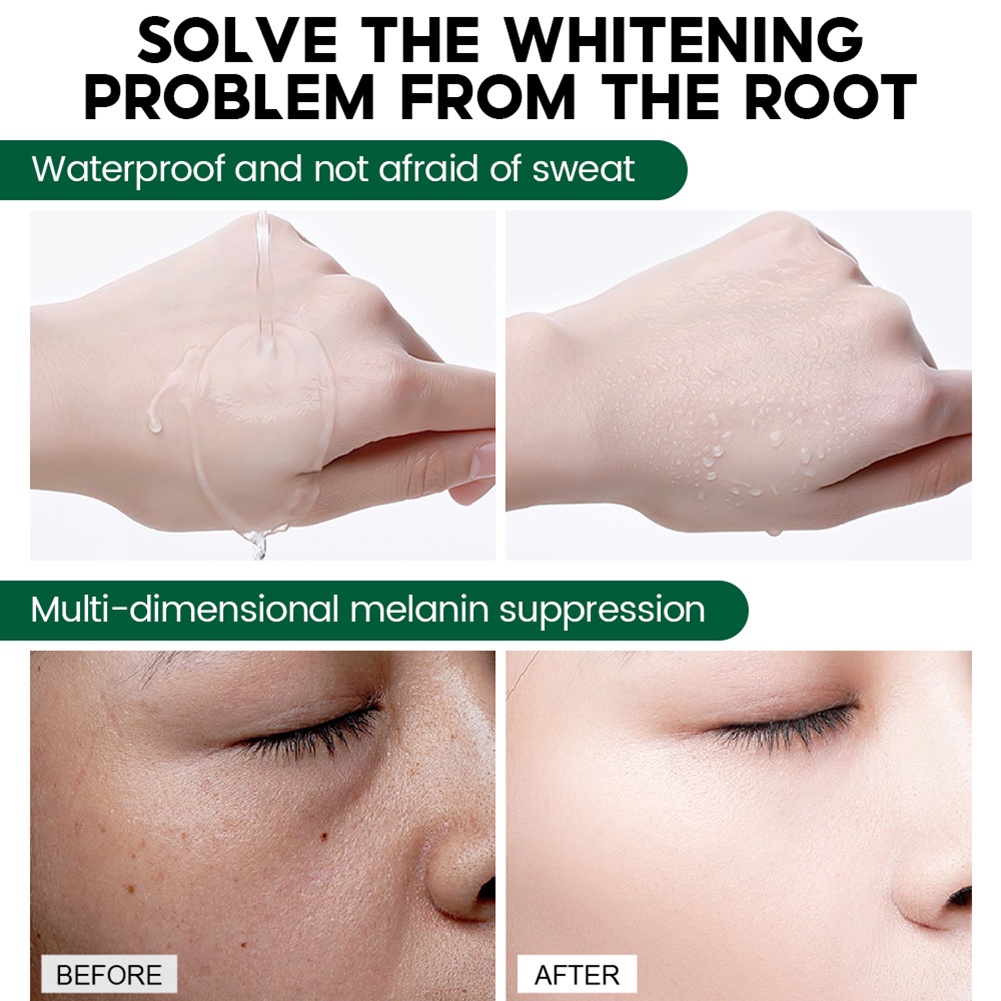 SOLVE THE WHITENING PROBLEM FROM THE ROOT

Waterproof and not afraid of sweat

Multi-dimensional melanin suppression

BEFORE

AFTER