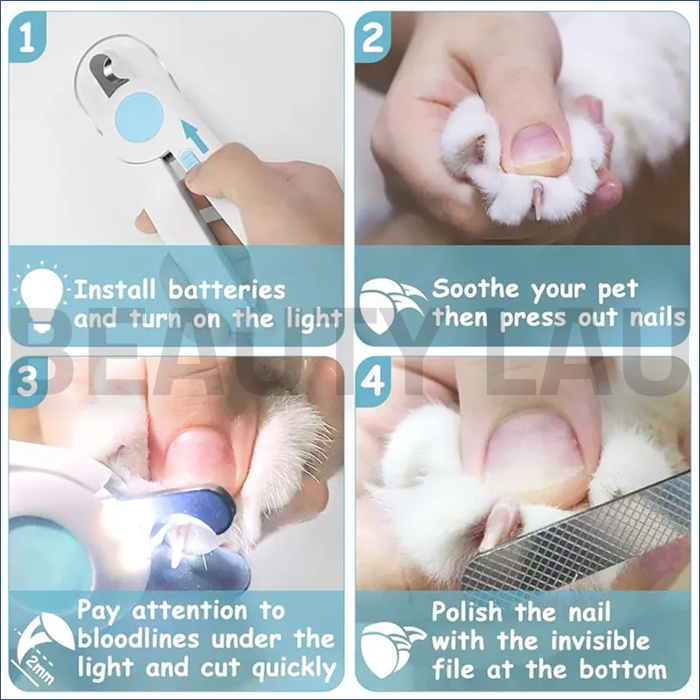 1

Install batteries and turn on the light

2

Soothe your pet then press out nails

BEAUTY LAU

3

2mm

Pay attention to bloodlines under the light and cut quickly

4

Polish the nail with the invisible file at the bottom