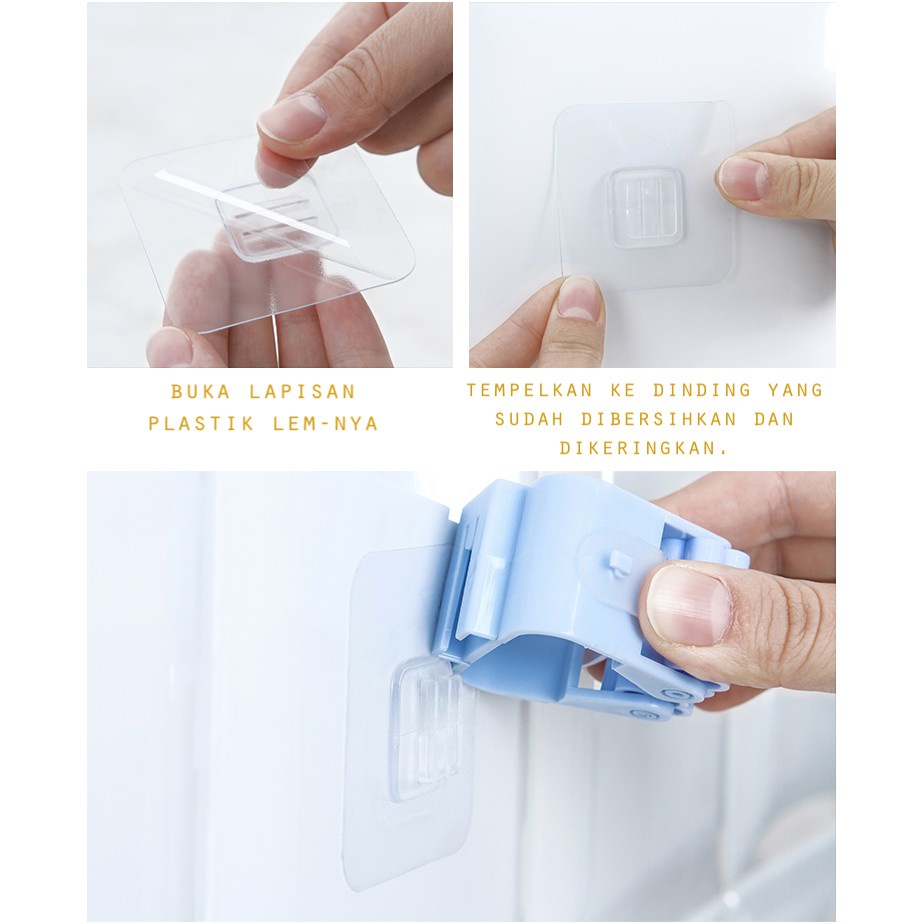 BUKA LAPISAN PLASTIK LEM-NYA

TEMPELKAN KE DINDING YANG SUDAH DIBERSIHKAN DAN DIKERINGKAN.