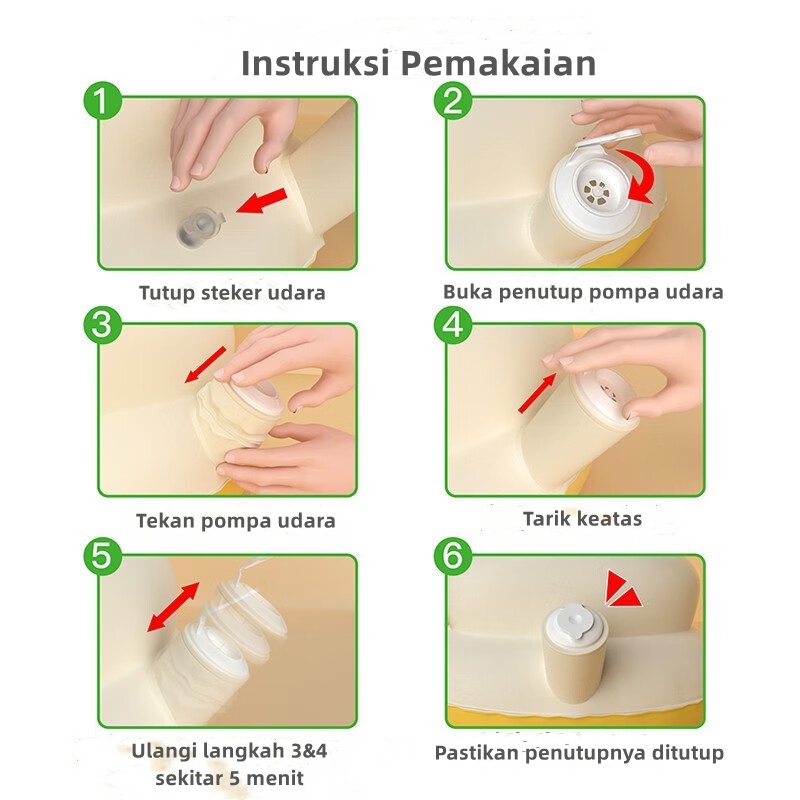 Instruksi Pemakaian

1
Tutup steker udara

2
Buka penutup pompa udara

3
Tekan pompa udara

4
Tarik keatas

5
Ulangi langkah 3&4 sekitar 5 menit

6
Pastikan penutupnya ditutup