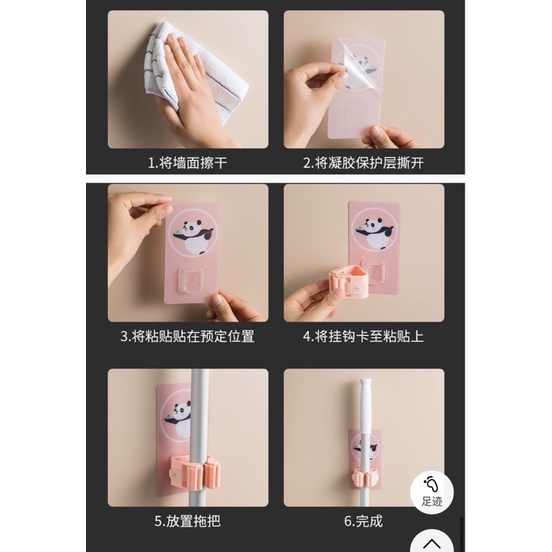 1.将墙面擦干

2.将凝胶保护层撕开

3.将粘贴贴在预定位置

4.将挂钩卡至粘贴上

5.放置拖把

6.完成

足迹