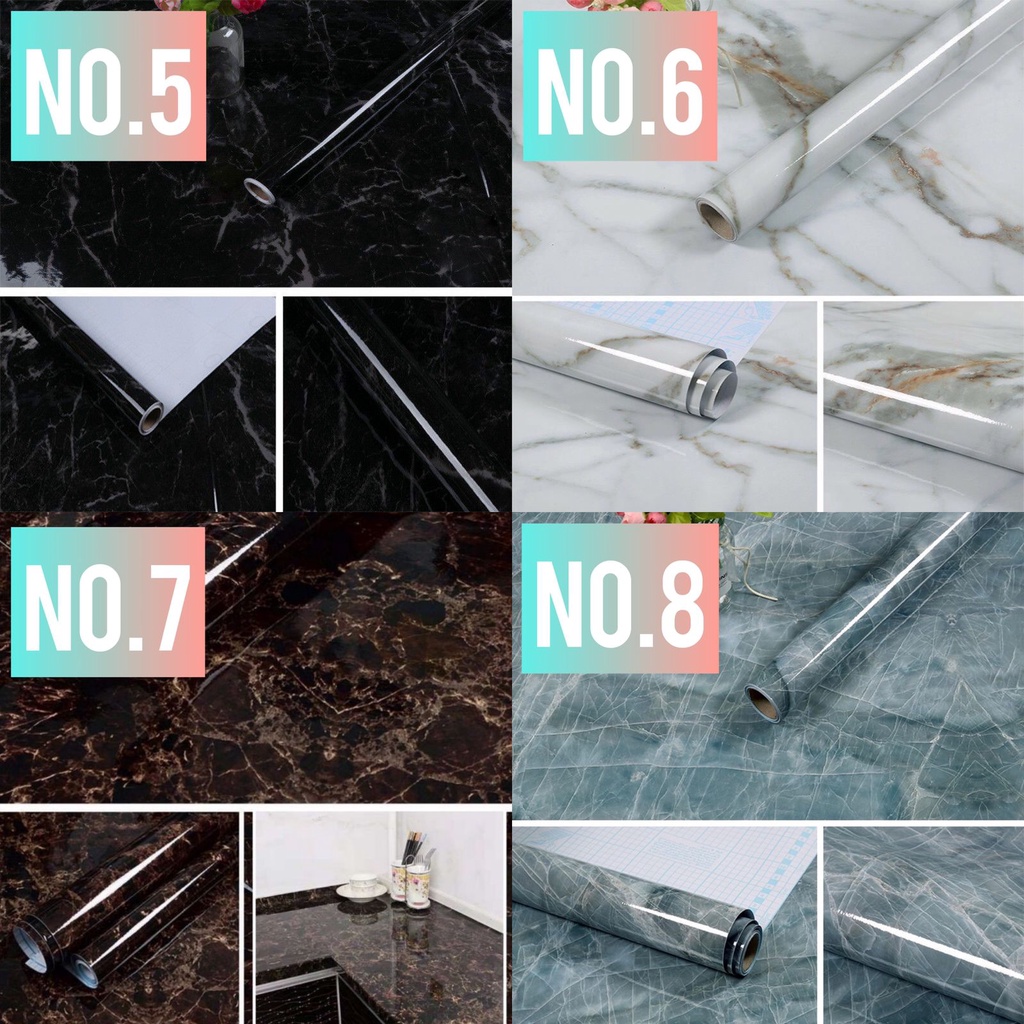 NO.5

NO.6

NO.7

NO.8