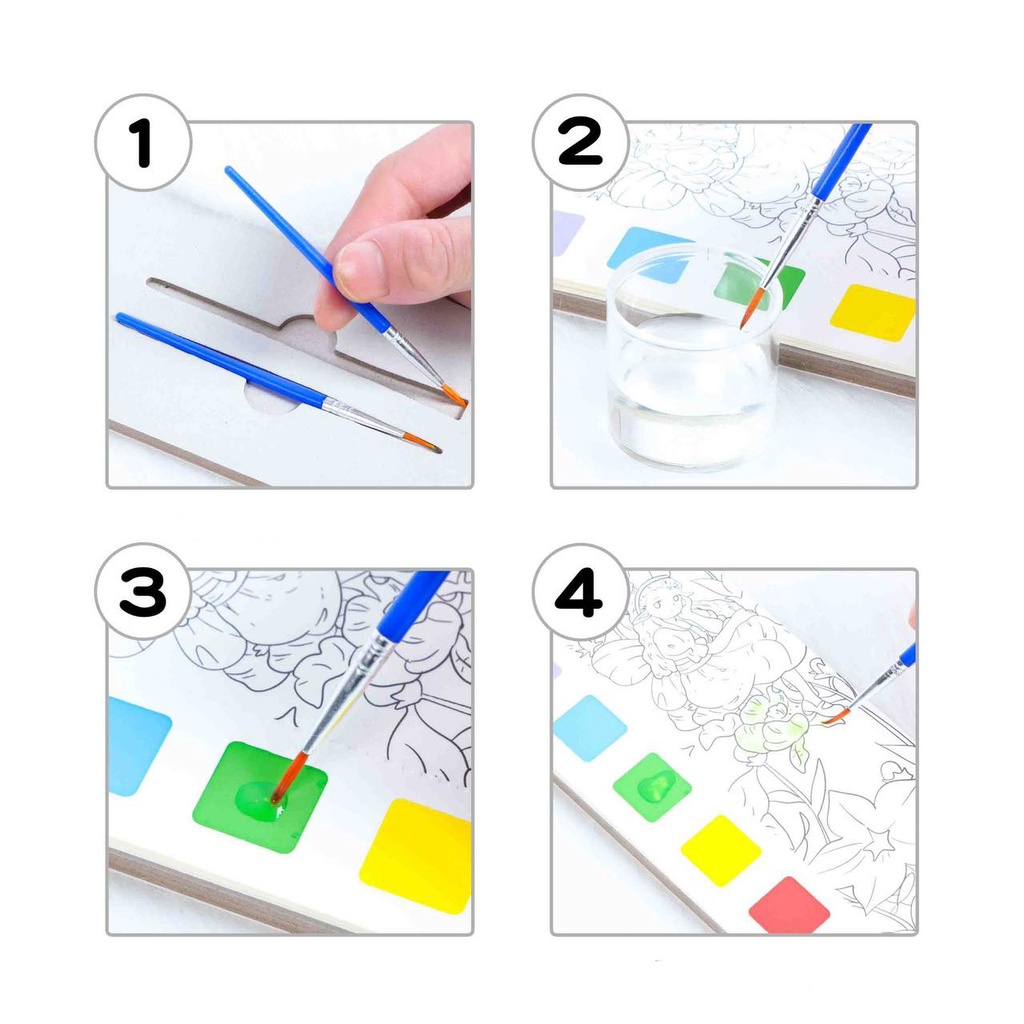 1

2

3

4