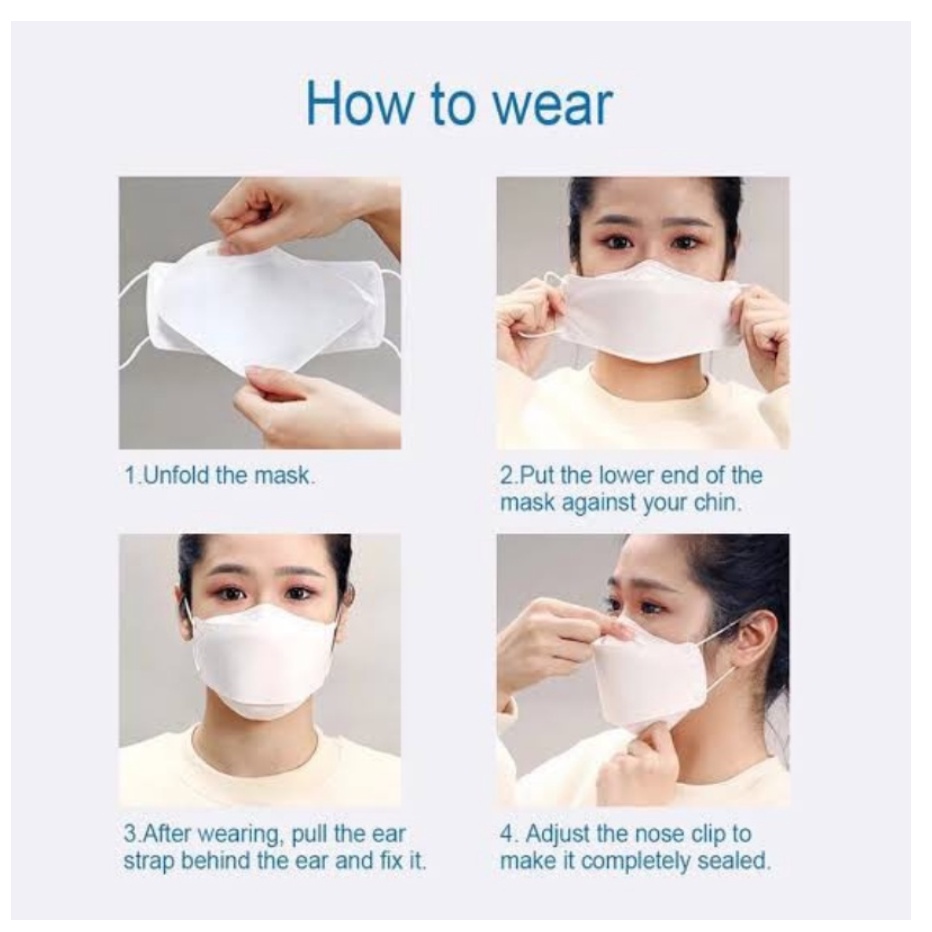 How to wear

1.Unfold the mask.

2.Put the lower end of the mask against your chin.

3.After wearing, pull the ear strap behind the ear and fix it.

4. Adjust the nose clip to make it completely sealed.