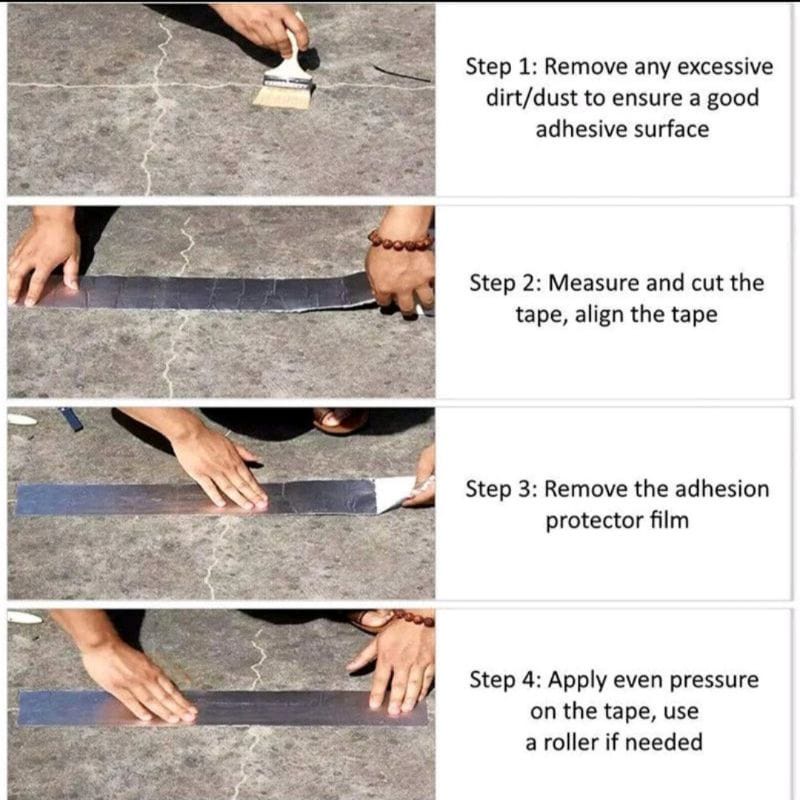 Step 1: Remove any excessive dirt/dust to ensure a good adhesive surface

Step 2: Measure and cut the tape, align the tape

Step 3: Remove the adhesion protector film

Step 4: Apply even pressure on the tape, use a roller if needed